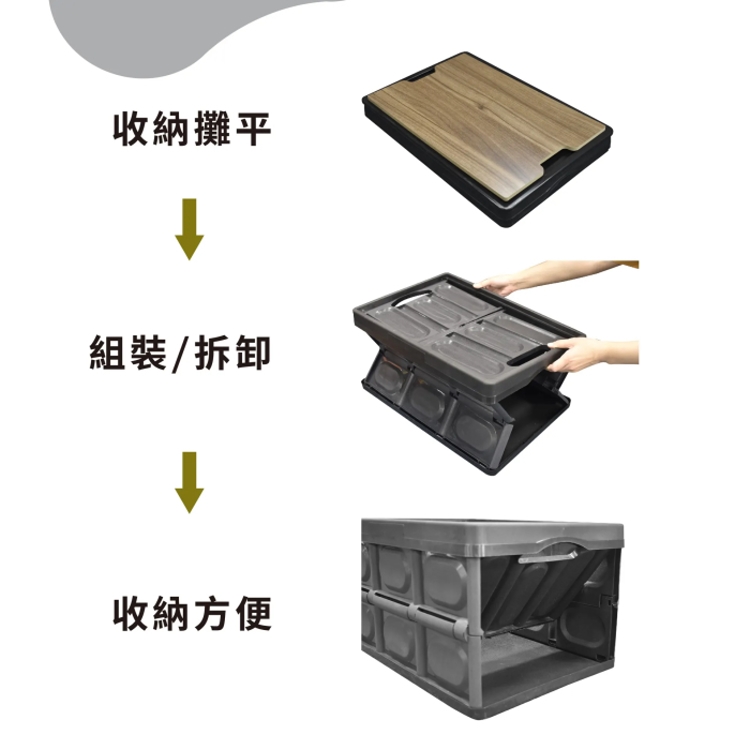 收納攤平

組裝/拆卸

收納方便