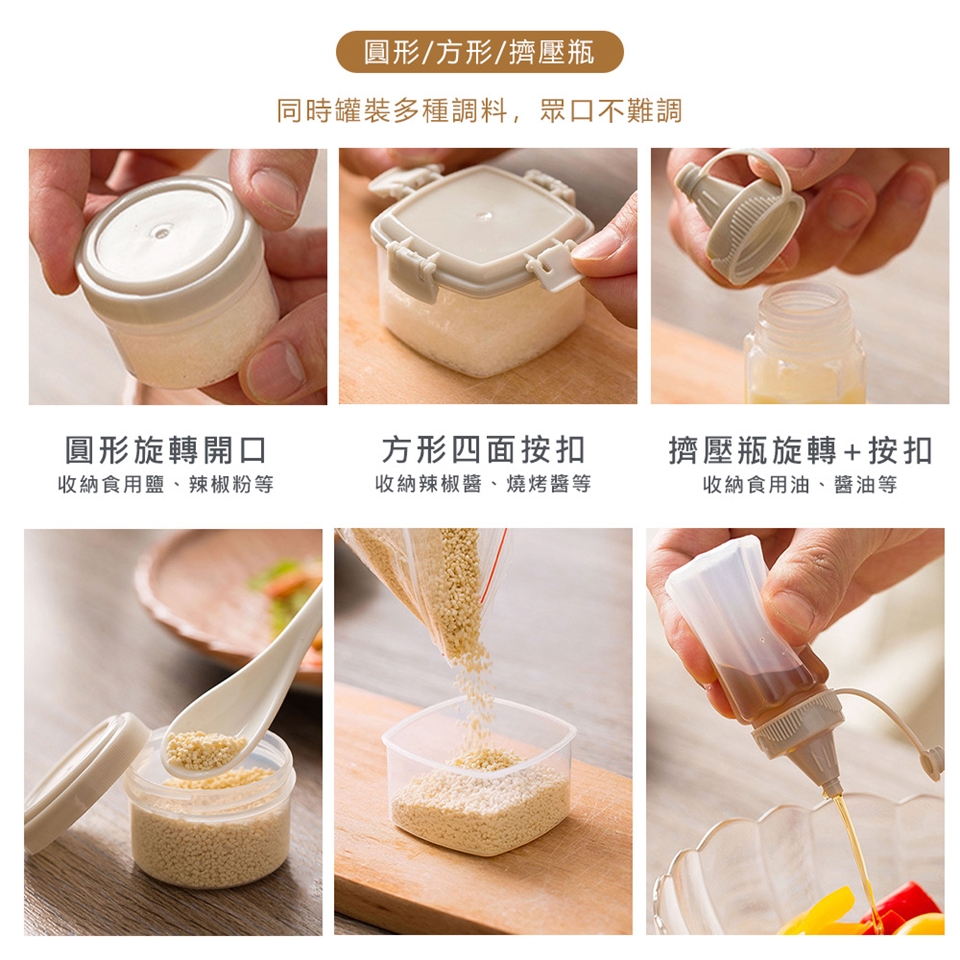 圓形/方形/擠壓瓶

同時罐裝多種調料，眾口不難調

圓形旋轉開口
收納食用鹽、辣椒粉等

方形四面按扣
收納辣椒醬、燒烤醬等

擠壓瓶旋轉+按扣
收納食用油、醬油等