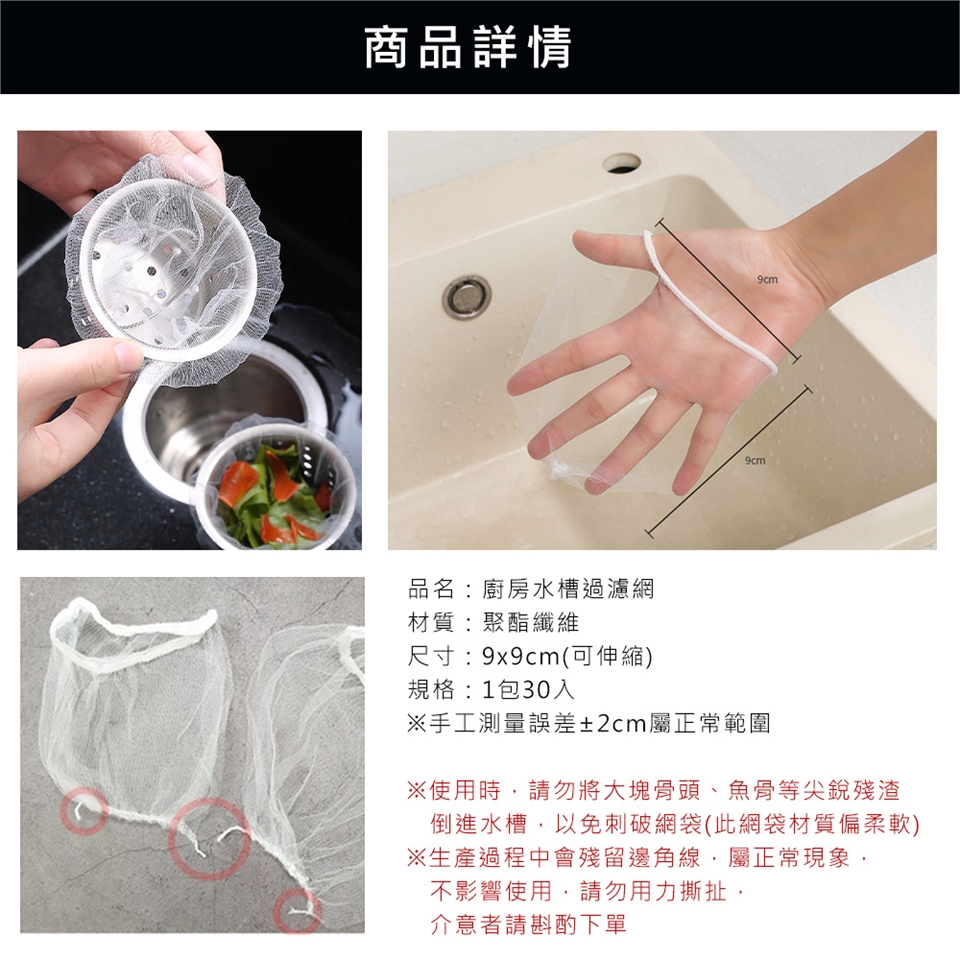 商品詳情

9cm

9cm

品名：廚房水槽過濾網
材質：聚酯纖維
尺寸：9x9cm(可伸縮)
規格：1包30入
※手工測量誤差±2cm屬正常範圍

※使用時，請勿將大塊骨頭、魚骨等尖銳殘渣倒進水槽，以免刺破網袋(此網袋材質偏柔軟)
※生產過程中會殘留邊角線，屬正常現象，不影響使用，請勿用力撕扯，介意者請斟酌下單