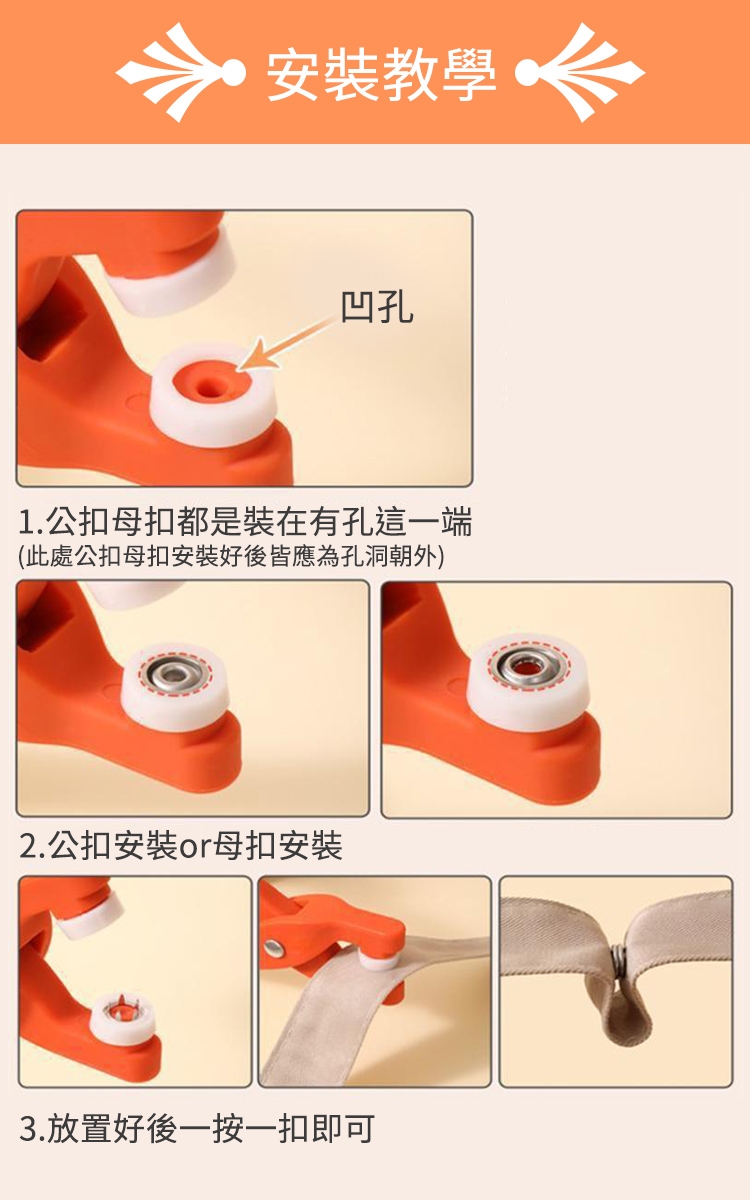 安裝教學

凹孔

1.公扣母扣都是裝在有孔這一端
(此處公扣母扣安裝好後皆應為孔洞朝外)

2.公扣安裝or母扣安裝

3.放置好後一按一扣即可