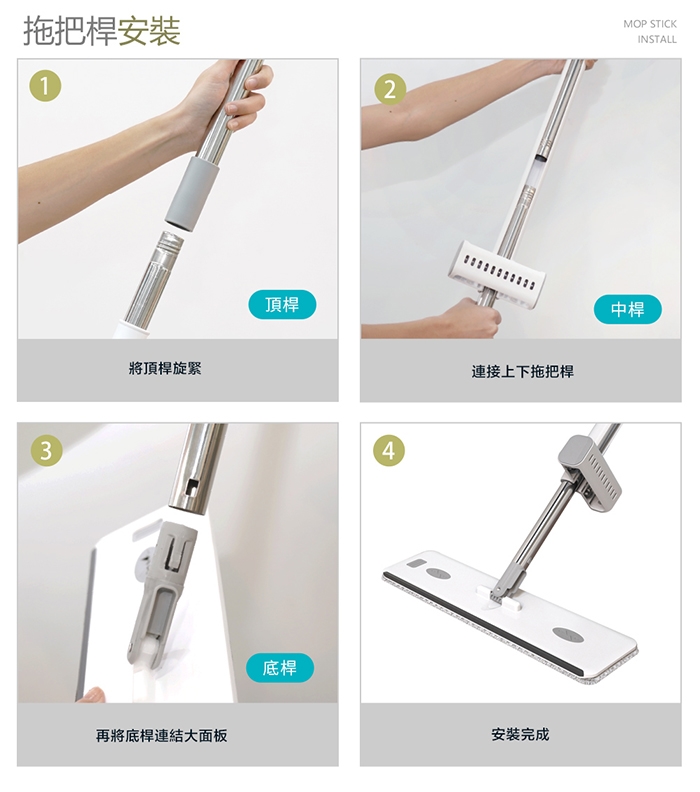 拖把桿安裝

MOP STICK
INSTALL

1
頂桿
將頂桿旋緊

2
中桿
連接上下拖把桿

3
底桿
再將底桿連結大面板

4
安裝完成