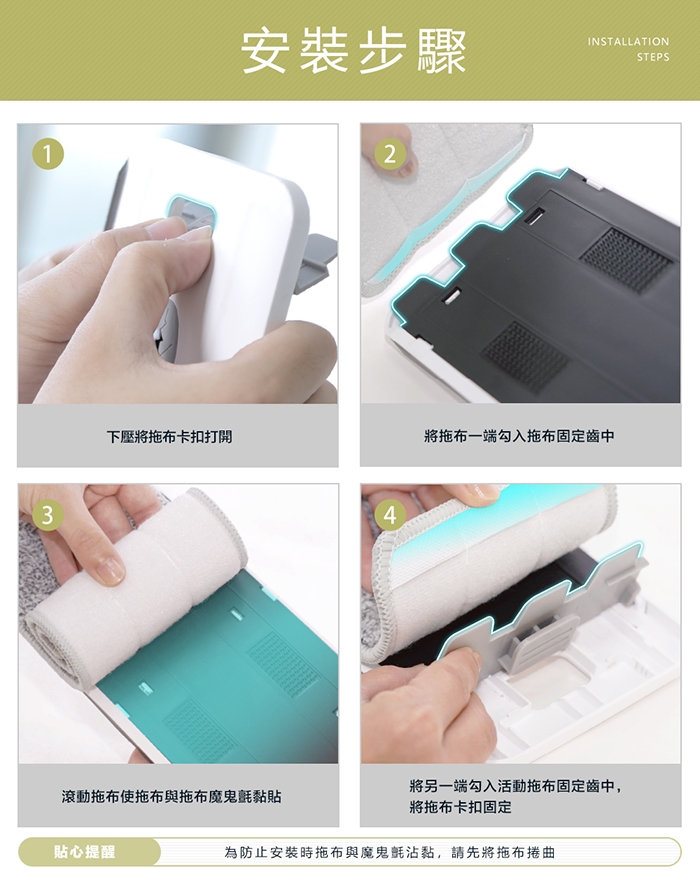 安裝步驟

INSTALLATION STEPS

1

下壓將拖布卡扣打開

2

將拖布一端勾入拖布固定齒中

3

滾動拖布使拖布與拖布魔鬼氈黏貼

4

將另一端勾入活動拖布固定齒中，將拖布卡扣固定

貼心提醒

為防止安裝時拖布與魔鬼氈沾黏，請先將拖布捲曲