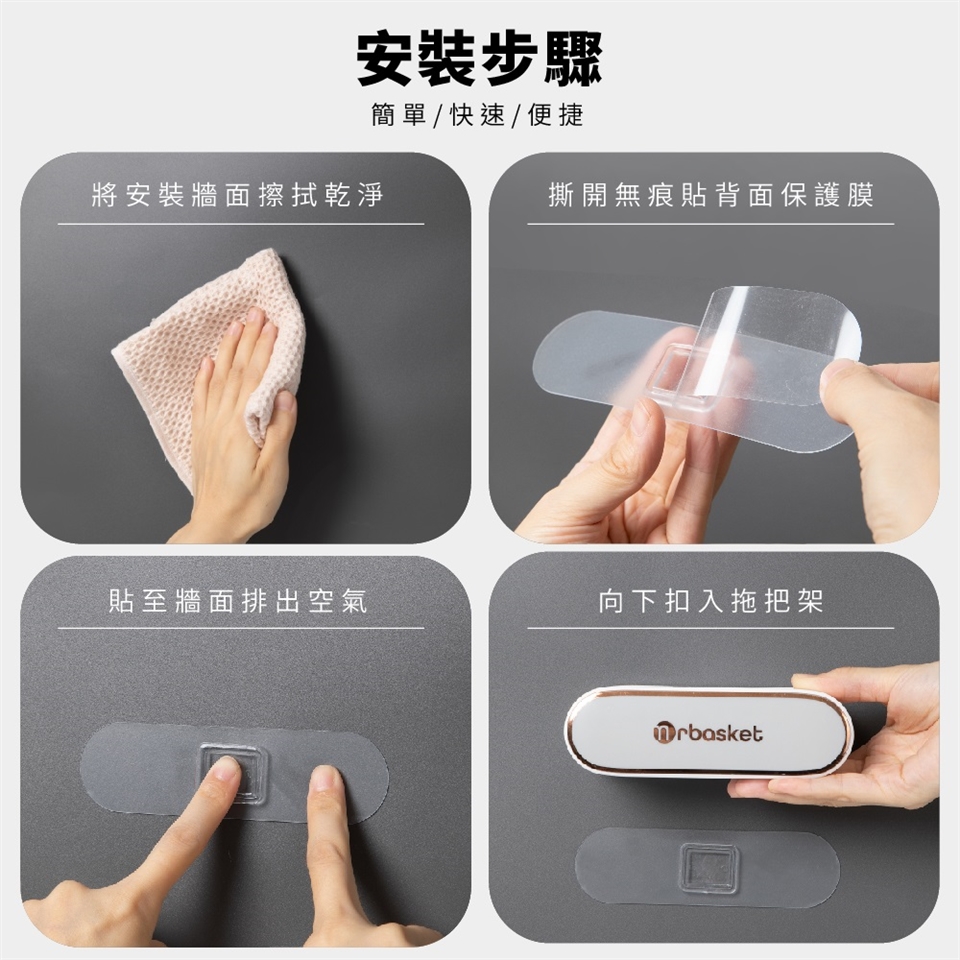 安裝步驟

簡單/快速/便捷

將安裝牆面擦拭乾淨

撕開無痕貼背面保護膜

貼至牆面排出空氣

向下扣入拖把架

mrbasket