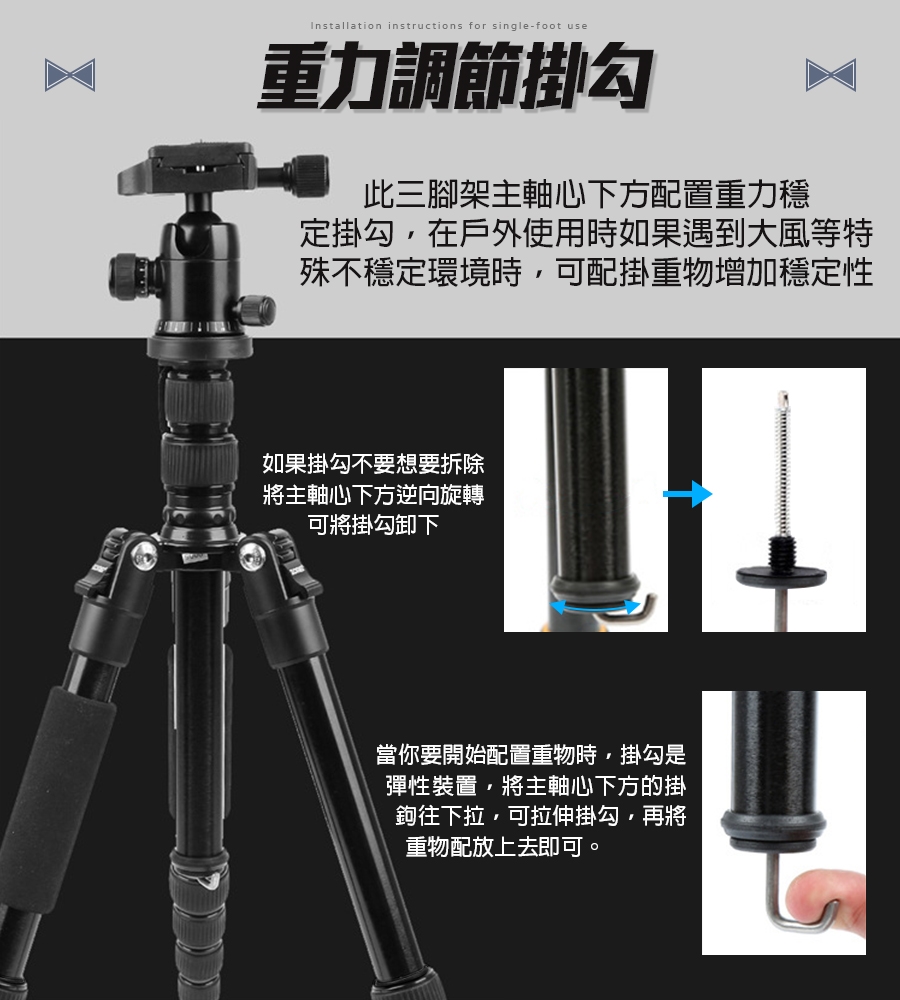 Installation instructions for single-foot use

重力調節掛勾

此三腳架主軸心下方配置重力穩定掛勾，在戶外使用時如果遇到大風等特殊不穩定環境時，可配掛重物增加穩定性

如果掛勾不要想要拆除
將主軸心下方逆向旋轉
可將掛勾卸下

當你要開始配置重物時，掛勾是彈性裝置，將主軸心下方的掛鉤往下拉，可拉伸掛勾，再將重物配放上去即可。