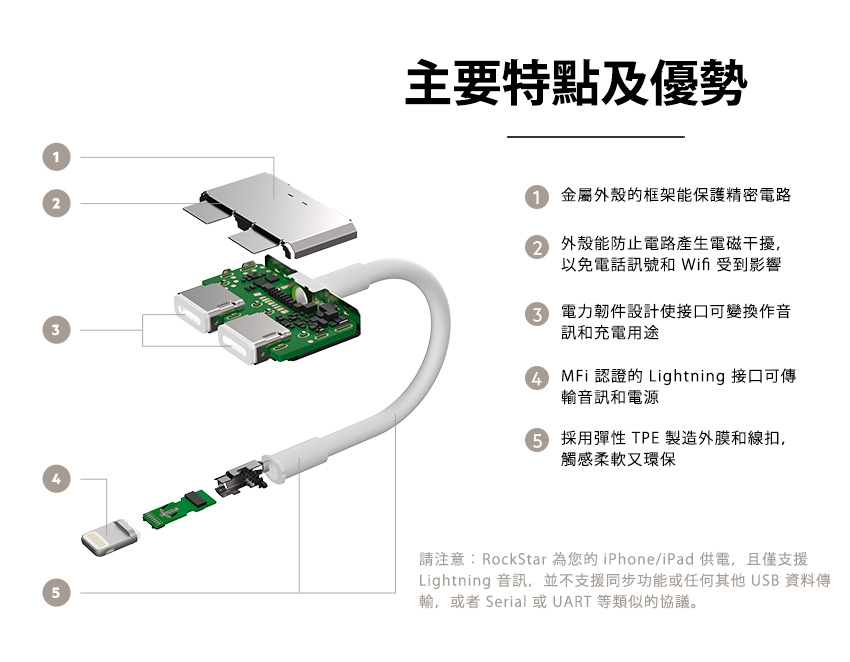 主要特點及優勢

1
2
3
4
5

1 金屬外殼的框架能保護精密電路

2 外殼能防止電路產生電磁干擾，以免電話訊號和 Wifi 受到影響

3 電力韌件設計使接口可變換作音訊和充電用途

4 MFi 認證的 Lightning 接口可傳輸音訊和電源

5 採用彈性 TPE 製造外膜和線扣，觸感柔軟又環保

請注意：RockStar 為您的 iPhone/iPad 供電，且僅支援 Lightning 音訊，並不支援同步功能或任何其他 USB 資料傳輸，或者 Serial 或 UART 等類似的協議。