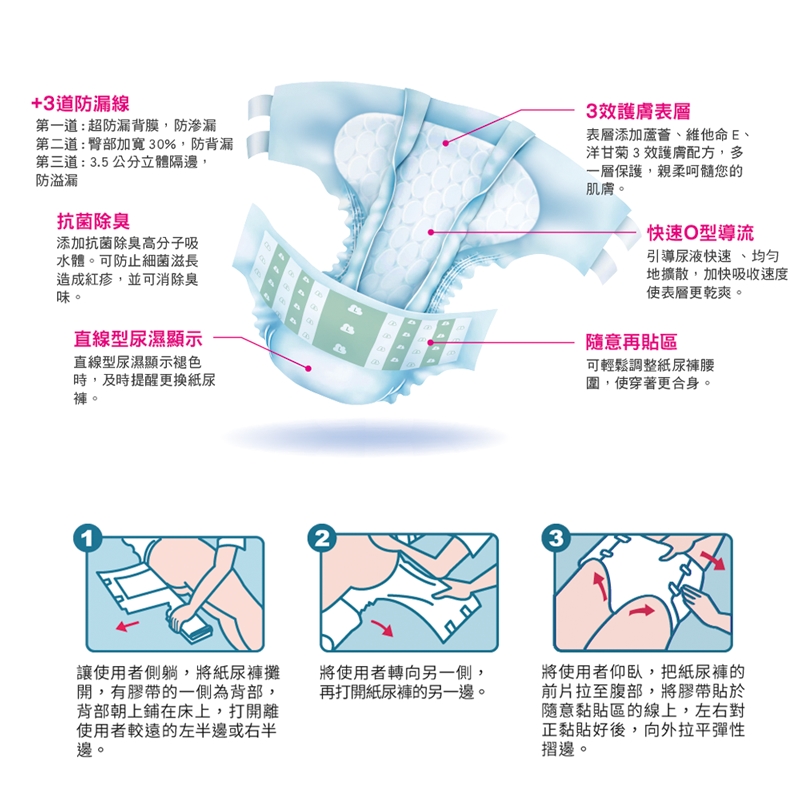 +3道防漏線
第一道：超防漏背膜，防滲漏
第二道：臀部加寬 30%，防背漏
第三道：3.5 公分立體隔邊，防溢漏

抗菌除臭
添加抗菌除臭高分子吸水體。可防止細菌滋長造成紅疹，並可消除臭味。

直線型尿濕顯示
直線型尿濕顯示褪色時，及時提醒更換紙尿褲。

3效護膚表層
表層添加蘆薈、維他命 E、洋甘菊 3 效護膚配方，多一層保護，親柔呵護您的肌膚。

快速O型導流
引導尿液快速 、均勻地擴散，加快吸收速度使表層更乾爽。

隨意再貼區
可輕鬆調整紙尿褲腰圍，使穿著更合身。

1
讓使用者側躺，將紙尿褲攤開，有膠帶的一側為背部，背部朝上鋪在床上，打開離使用者較遠的左半邊或右半邊。

2
將使用者轉向另一側，再打開紙尿褲的另一邊。

3
將使用者仰臥，把紙尿褲的前片拉至腹部，將膠帶貼於隨意黏貼區的線上，左右對正黏貼好後，向外拉平彈性摺邊。