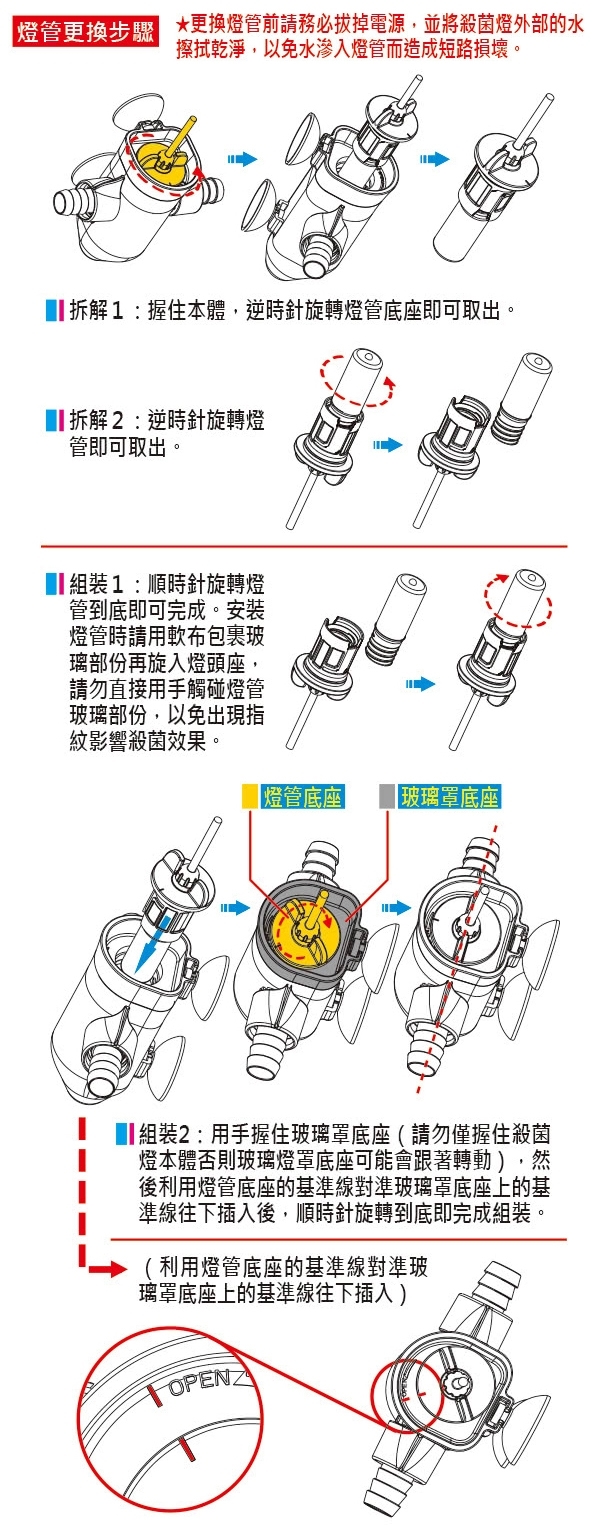 燈管更換步驟

★更換燈管前請務必拔掉電源，並將殺菌燈外部的水擦拭乾淨，以免水滲入燈管而造成短路損壞。

拆解１：握住本體，逆時針旋轉燈管底座即可取出。

拆解２：逆時針旋轉燈管即可取出。

組裝１：順時針旋轉燈管到底即可完成。安裝燈管時請用軟布包裹玻璃部份再旋入燈頭座，請勿直接用手觸碰燈管玻璃部份，以免出現指紋影響殺菌效果。

燈管底座

玻璃罩底座

組裝2：用手握住玻璃罩底座（請勿僅握住殺菌燈本體否則玻璃燈罩底座可能會跟著轉動），然後利用燈管底座的基準線對準玻璃罩底座上的基準線往下插入後，順時針旋轉到底即完成組裝。

（利用燈管底座的基準線對準玻璃罩底座上的基準線往下插入）

OPEN