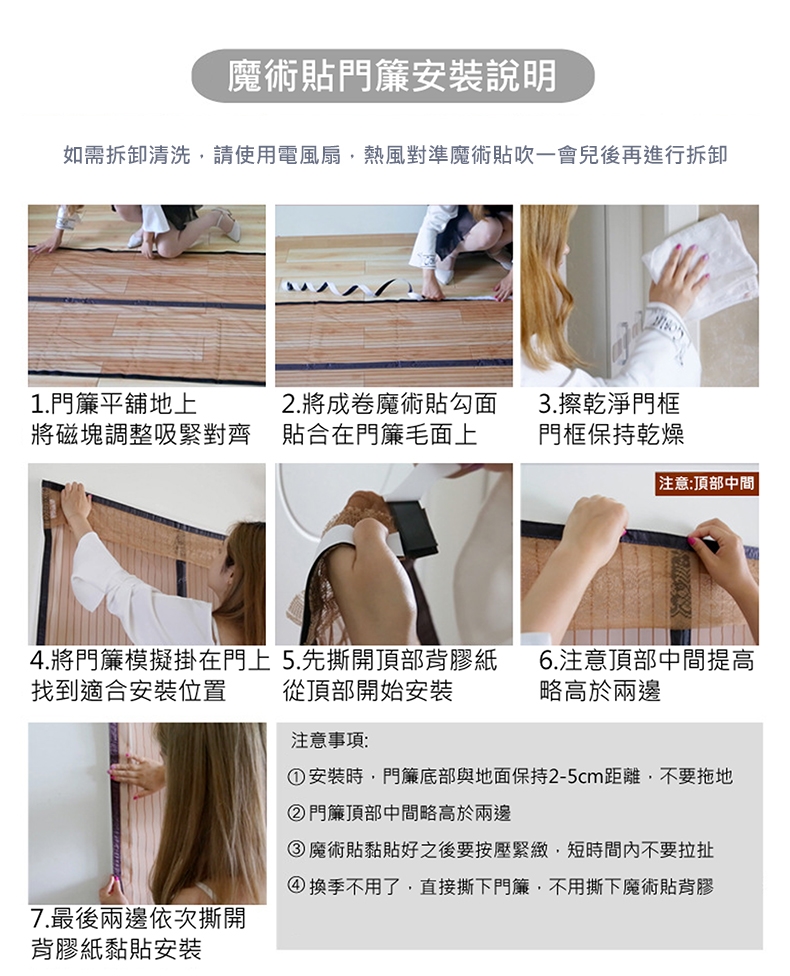 魔術貼門簾安裝說明

如需拆卸清洗，請使用電風扇，熱風對準魔術貼吹一會兒後再進行拆卸

1.門簾平鋪地上
將磁塊調整吸緊對齊

2.將成卷魔術貼勾面
貼合在門簾毛面上

3.擦乾淨門框
門框保持乾燥

注意:頂部中間

4.將門簾模擬掛在門上
找到適合安裝位置

5.先撕開頂部背膠紙
從頂部開始安裝

6.注意頂部中間提高
略高於兩邊

7.最後兩邊依次撕開
背膠紙黏貼安裝

注意事項:

① 安裝時，門簾底部與地面保持2-5cm距離，不要拖地

② 門簾頂部中間略高於兩邊

③ 魔術貼黏貼好之後要按壓緊緻，短時間內不要拉扯

④ 換季不用了，直接撕下門簾，不用撕下魔術貼背膠