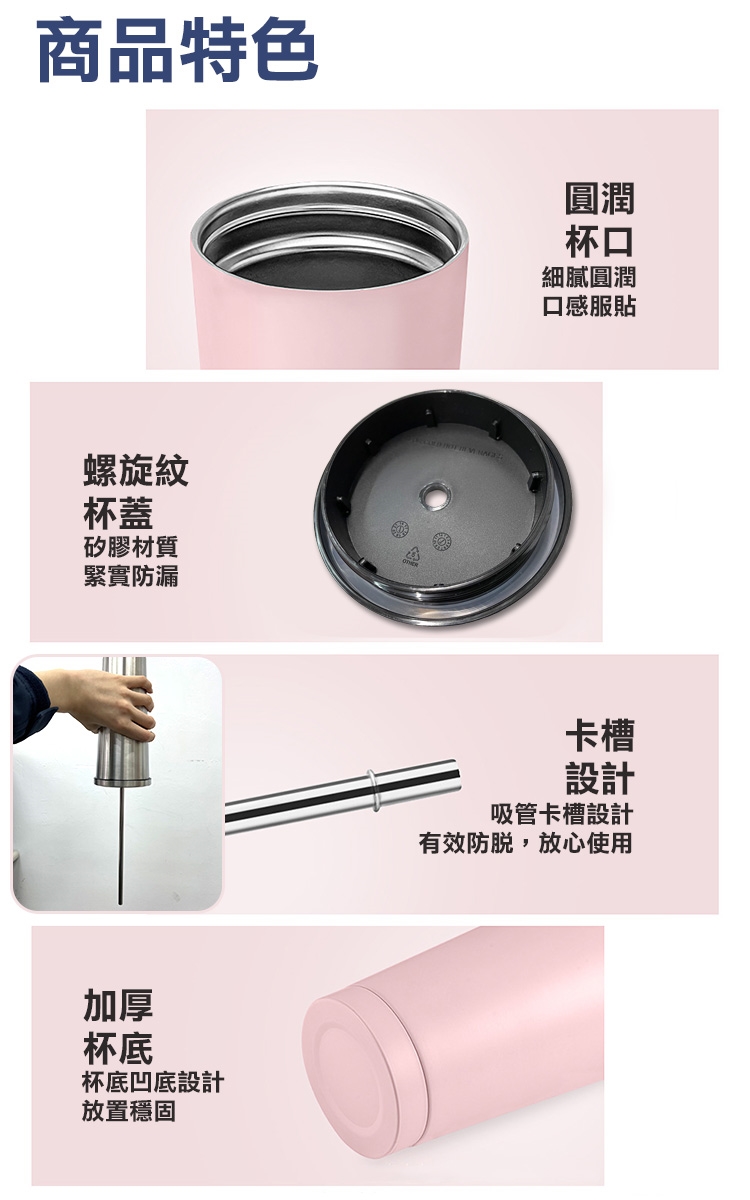 商品特色

圓潤
杯口
細膩圓潤
口感服貼

螺旋紋
杯蓋
矽膠材質
緊實防漏

OTHER

卡槽
設計
吸管卡槽設計
有效防脫，放心使用

加厚
杯底
杯底凹底設計
放置穩固