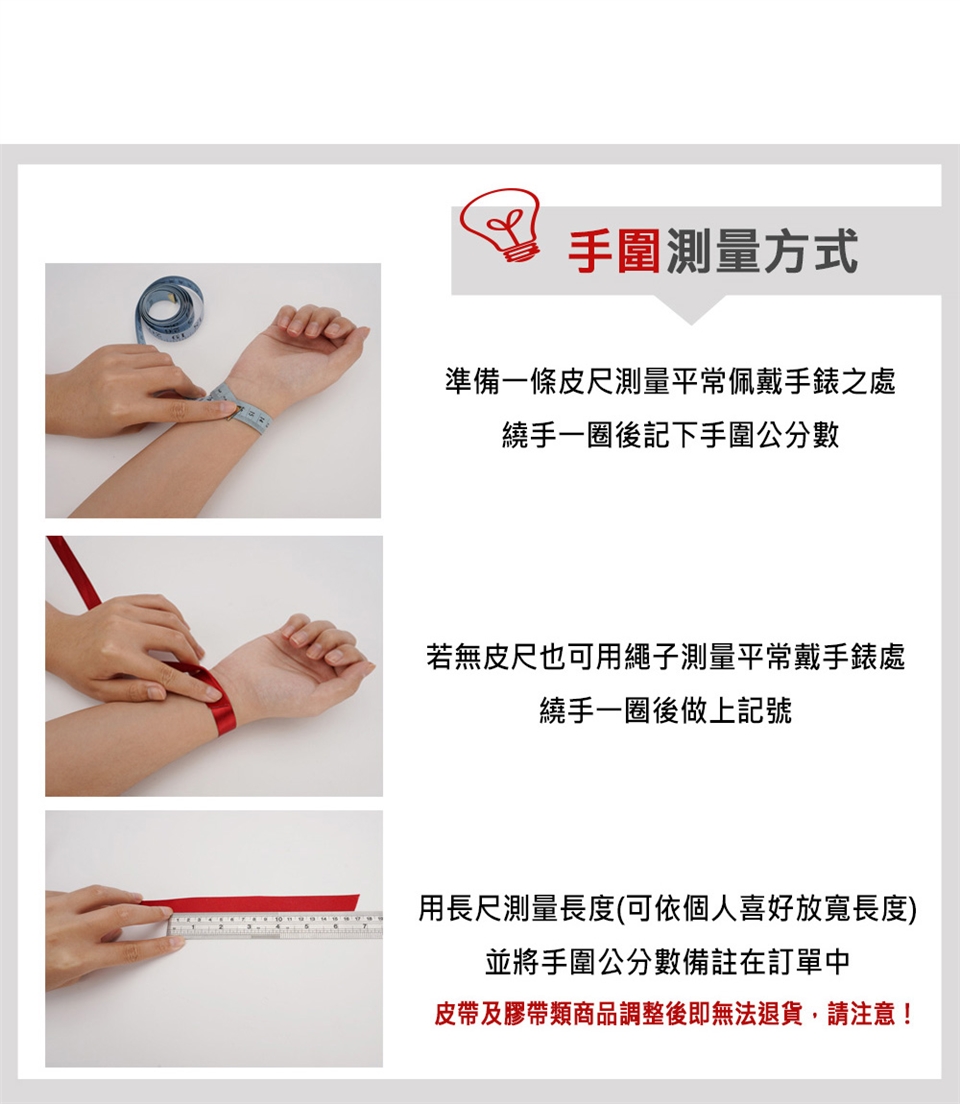 手圍測量方式

準備一條皮尺測量平常佩戴手錶之處
繞手一圈後記下手圍公分數

若無皮尺也可用繩子測量平常戴手錶處
繞手一圈後做上記號

用長尺測量長度(可依個人喜好放寬長度)
並將手圍公分數備註在訂單中
皮帶及膠帶類商品調整後即無法退貨，請注意！