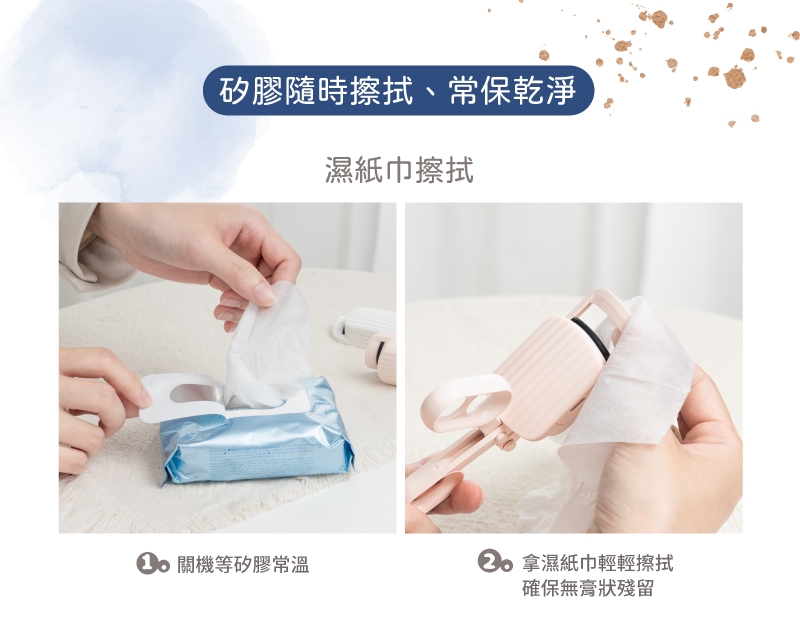 矽膠隨時擦拭、常保乾淨

濕紙巾擦拭

1. 關機等矽膠常溫

2. 拿濕紙巾輕輕擦拭
確保無膏狀殘留