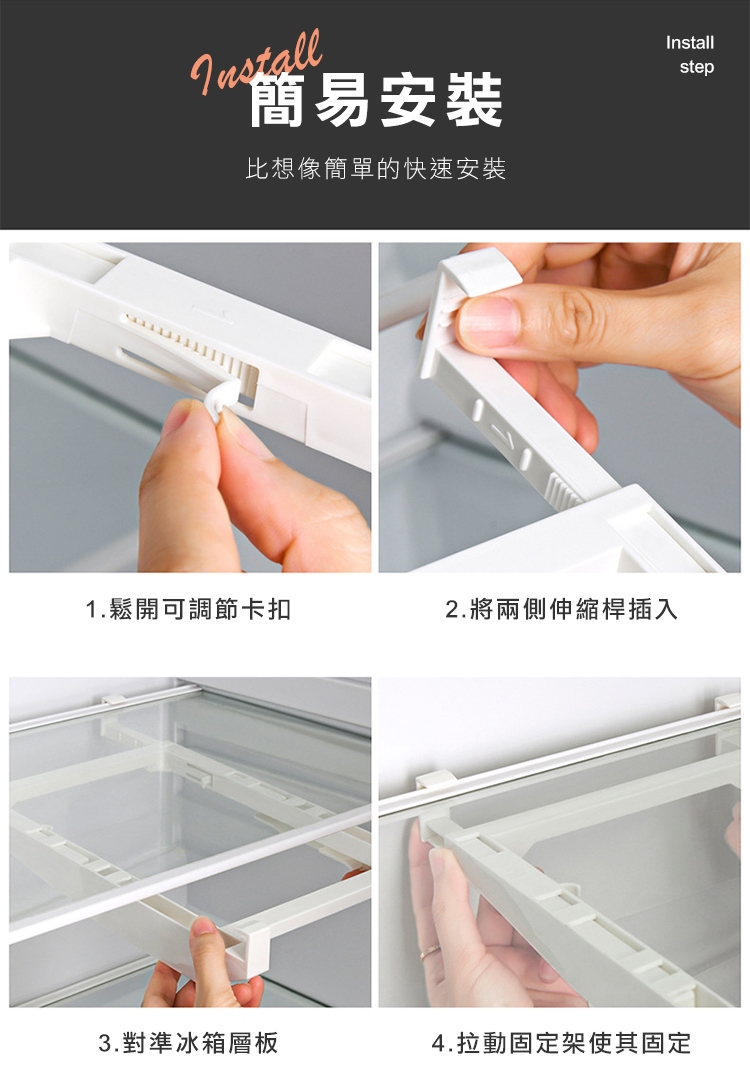 Install
簡易安裝
Install step
比想像簡單的快速安裝

1.鬆開可調節卡扣

2.將兩側伸縮桿插入

3.對準冰箱層板

4.拉動固定架使其固定