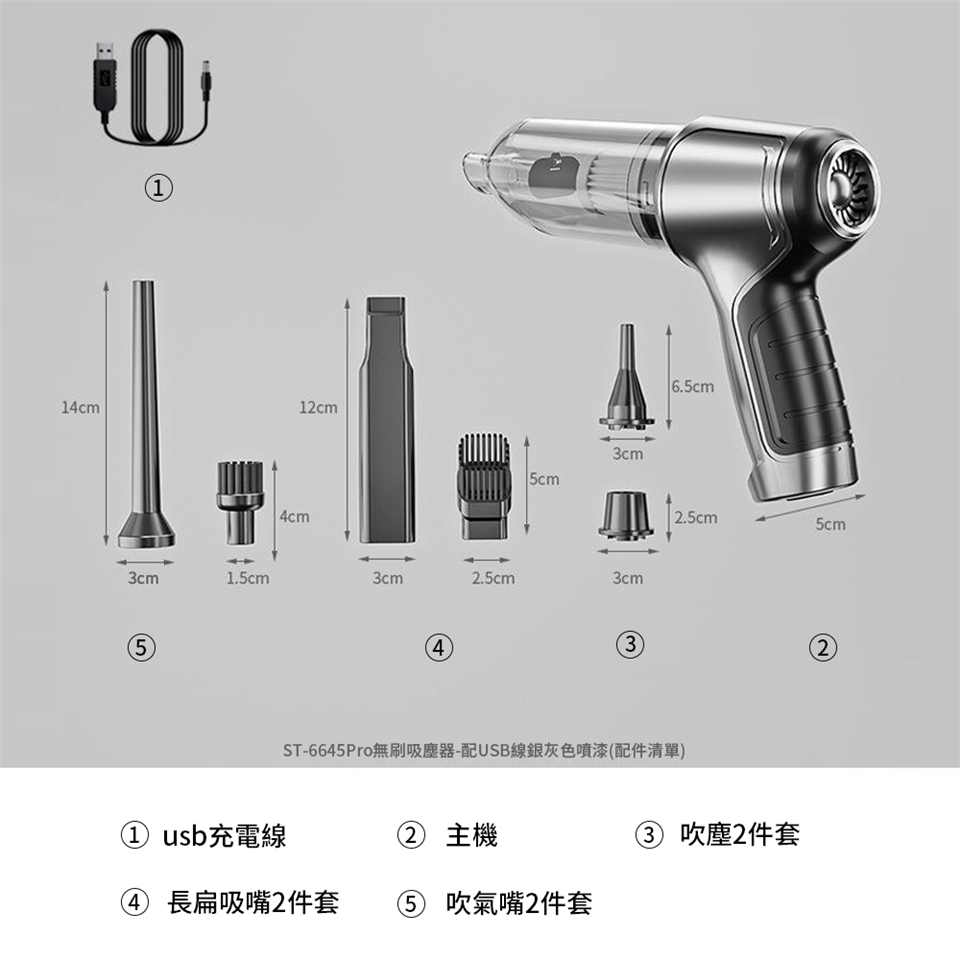 ①

14cm

3cm

1.5cm

4cm

12cm

3cm

5cm

2.5cm

6.5cm

3cm

2.5cm

3cm

5cm

⑤ ④ ③ ②

ST-6645Pro無刷吸塵器-配USB線銀灰色噴漆(配件清單)

① usb充電線 ② 主機 ③ 吹塵2件套

④ 長扁吸嘴2件套 ⑤ 吹氣嘴2件套