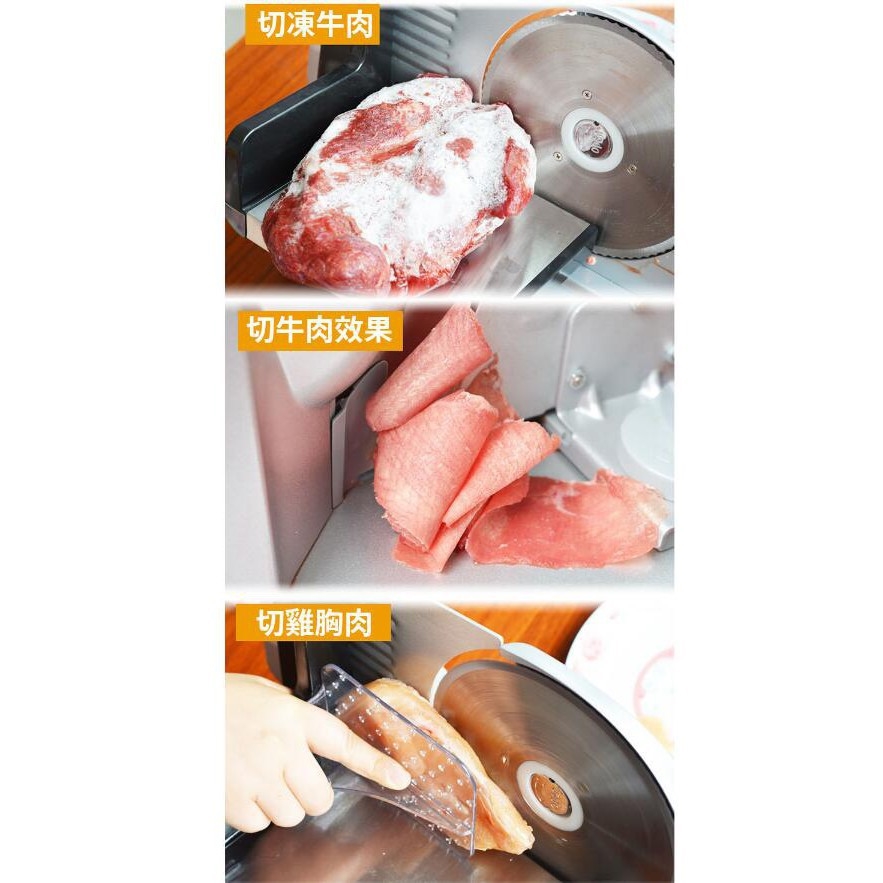 切凍牛肉

切牛肉效果

切雞胸肉