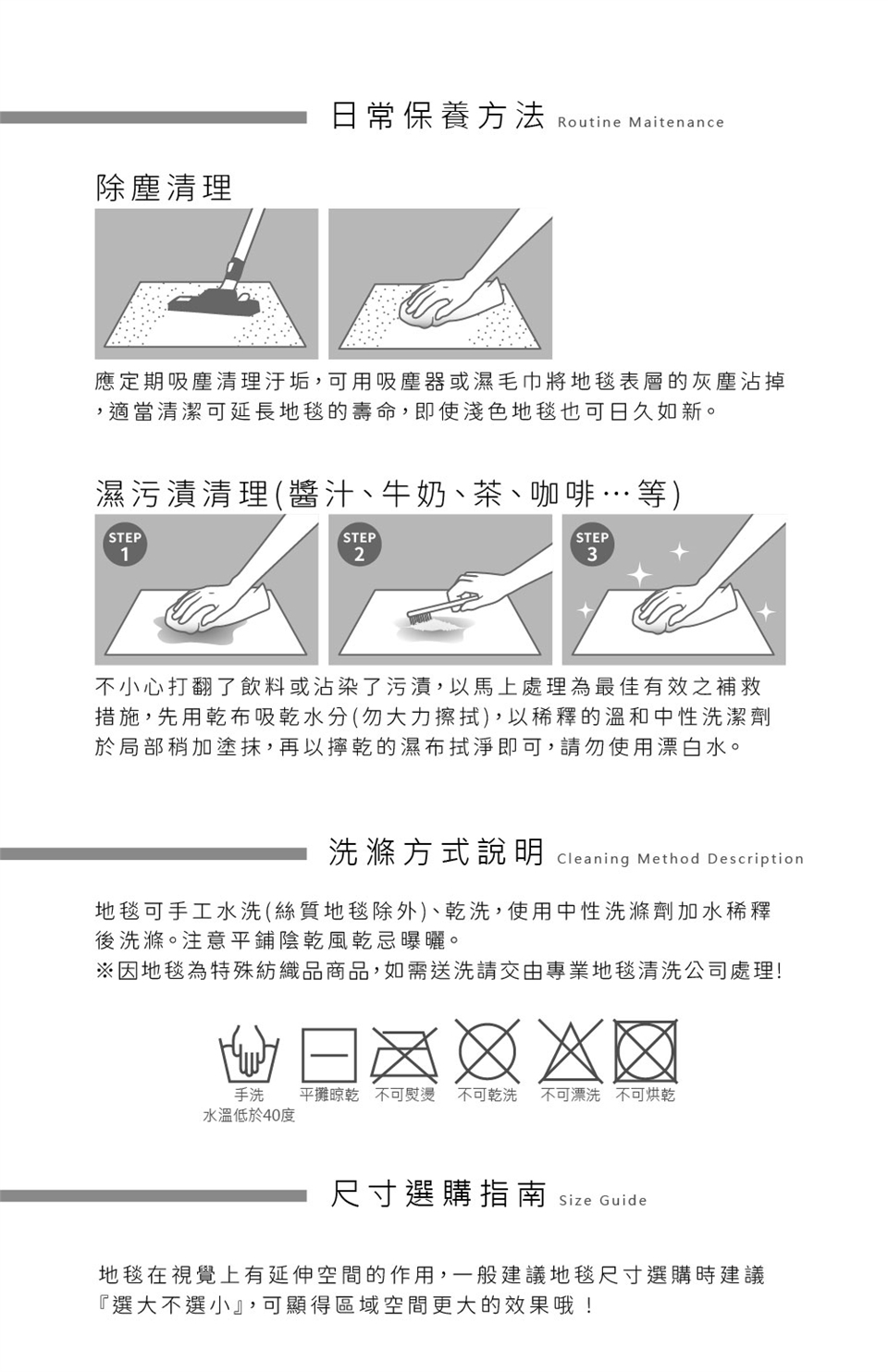 日常保養方法 Routine Maitenance

除塵清理

應定期吸塵清理汙垢，可用吸塵器或濕毛巾將地毯表層的灰塵沾掉，適當清潔可延長地毯的壽命，即使淺色地毯也可日久如新。

濕污漬清理(醬汁、牛奶、茶、咖啡…等)

STEP 1

STEP 2

STEP 3

不小心打翻了飲料或沾染了污漬，以馬上處理為最佳有效之補救措施，先用乾布吸乾水分(勿大力擦拭)，以稀釋的溫和中性洗潔劑於局部稍加塗抹，再以擰乾的濕布拭淨即可，請勿使用漂白水。

洗滌方式說明 Cleaning Method Description

地毯可手工水洗(絲質地毯除外)、乾洗，使用中性洗滌劑加水稀釋後洗滌。注意平鋪陰乾風乾忌曝曬。
※因地毯為特殊紡織品商品，如需送洗請交由專業地毯清洗公司處理!

手洗
水溫低於40度

平攤晾乾

不可熨燙

不可乾洗

不可漂洗

不可烘乾

尺寸選購指南 Size Guide

地毯在視覺上有延伸空間的作用，一般建議地毯尺寸選購時建議『選大不選小』，可顯得區域空間更大的效果哦！