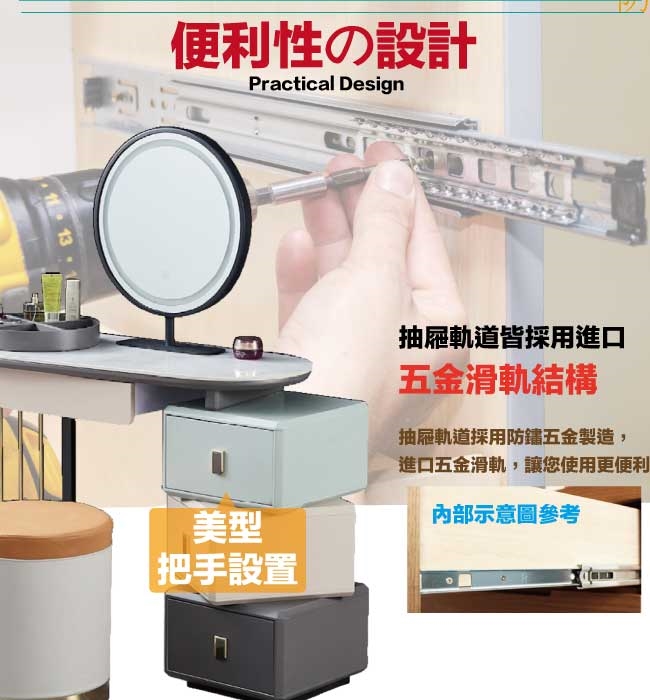 便利性の設計
Practical Design

抽屜軌道皆採用進口
五金滑軌結構

抽屜軌道採用防鏽五金製造，
進口五金滑軌，讓您使用更便利

內部示意圖參考

美型
把手設置