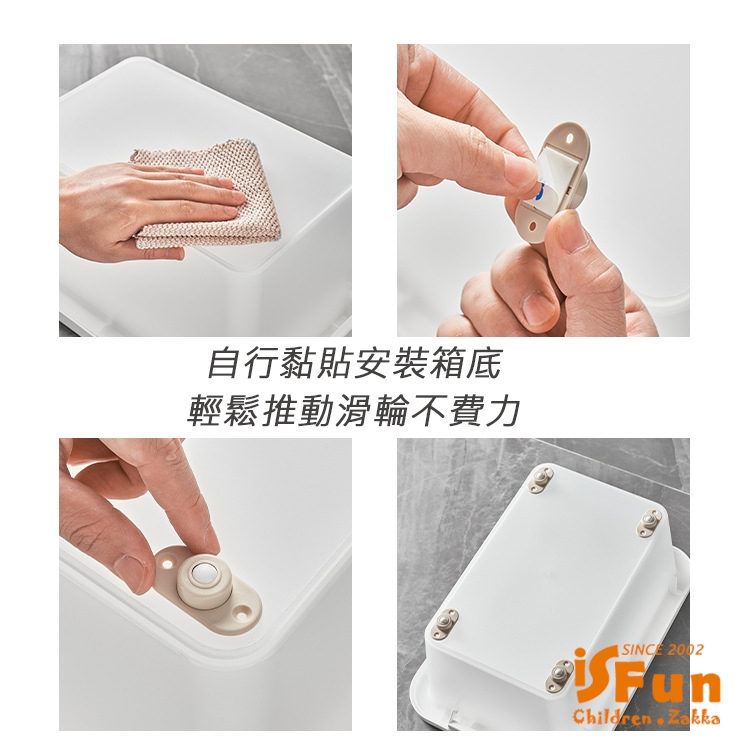 自行黏貼安裝箱底
輕鬆推動滑輪不費力

SINCE 2002
iSFun
Children.Zakka