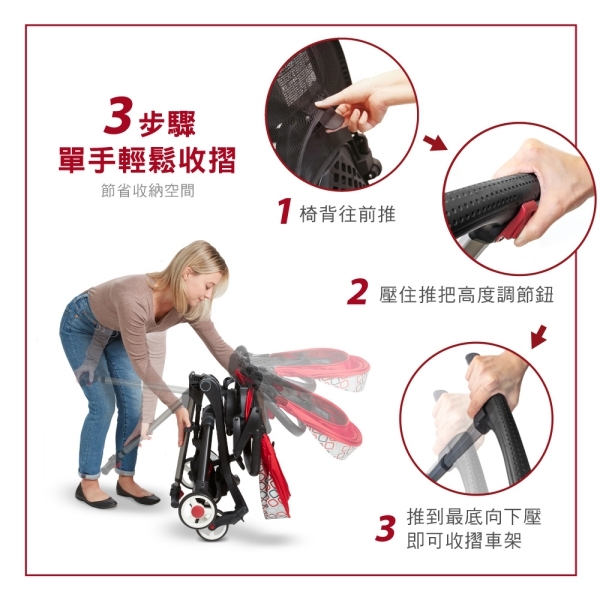 3 步驟
單手輕鬆收摺
節省收納空間

1 椅背往前推

2 壓住推把高度調節鈕

3 推到最底向下壓
即可收摺車架