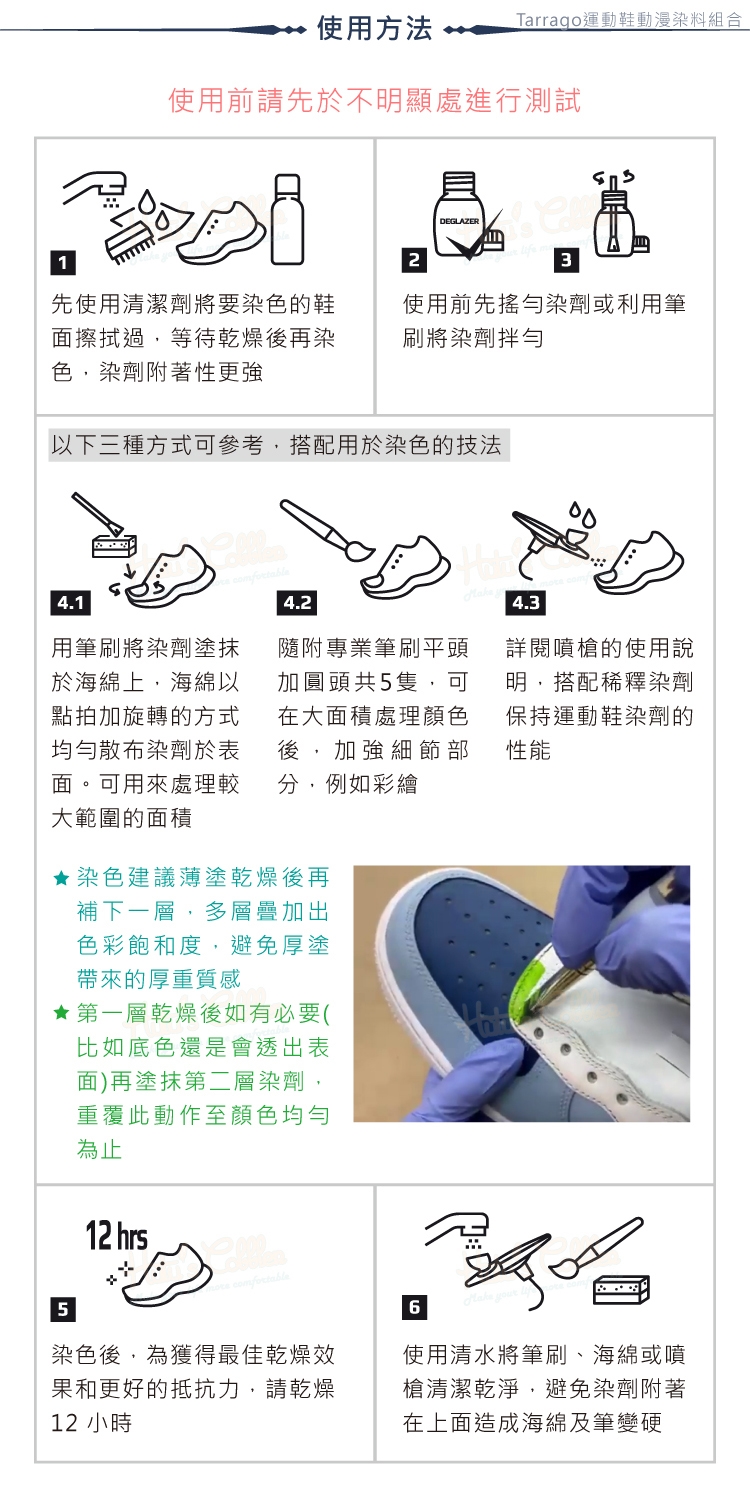 使用方法

Tarrago運動鞋動漫染料組合

使用前請先於不明顯處進行測試

1

先使用清潔劑將要染色的鞋面擦拭過，等待乾燥後再染色，染劑附著性更強

DEGLAZER

2

3

使用前先搖勻染劑或利用筆刷將染劑拌勻

以下三種方式可參考，搭配用於染色的技法

4.1

用筆刷將染劑塗抹於海綿上，海綿以點拍加旋轉的方式均勻散布染劑於表面。可用來處理較大範圍的面積

4.2

隨附專業筆刷平頭加圓頭共5隻，可在大面積處理顏色後，加強細節部分，例如彩繪

4.3

詳閱噴槍的使用說明，搭配稀釋染劑保持運動鞋染劑的性能

★ 染色建議薄塗乾燥後再補下一層，多層疊加出色彩飽和度，避免厚塗帶來的厚重質感

★ 第一層乾燥後如有必要(比如底色還是會透出表面)再塗抹第二層染劑，重覆此動作至顏色均勻為止

12 hrs

5

染色後，為獲得最佳乾燥效果和更好的抵抗力，請乾燥12 小時

6

使用清水將筆刷、海綿或噴槍清潔乾淨，避免染劑附著在上面造成海綿及筆變硬