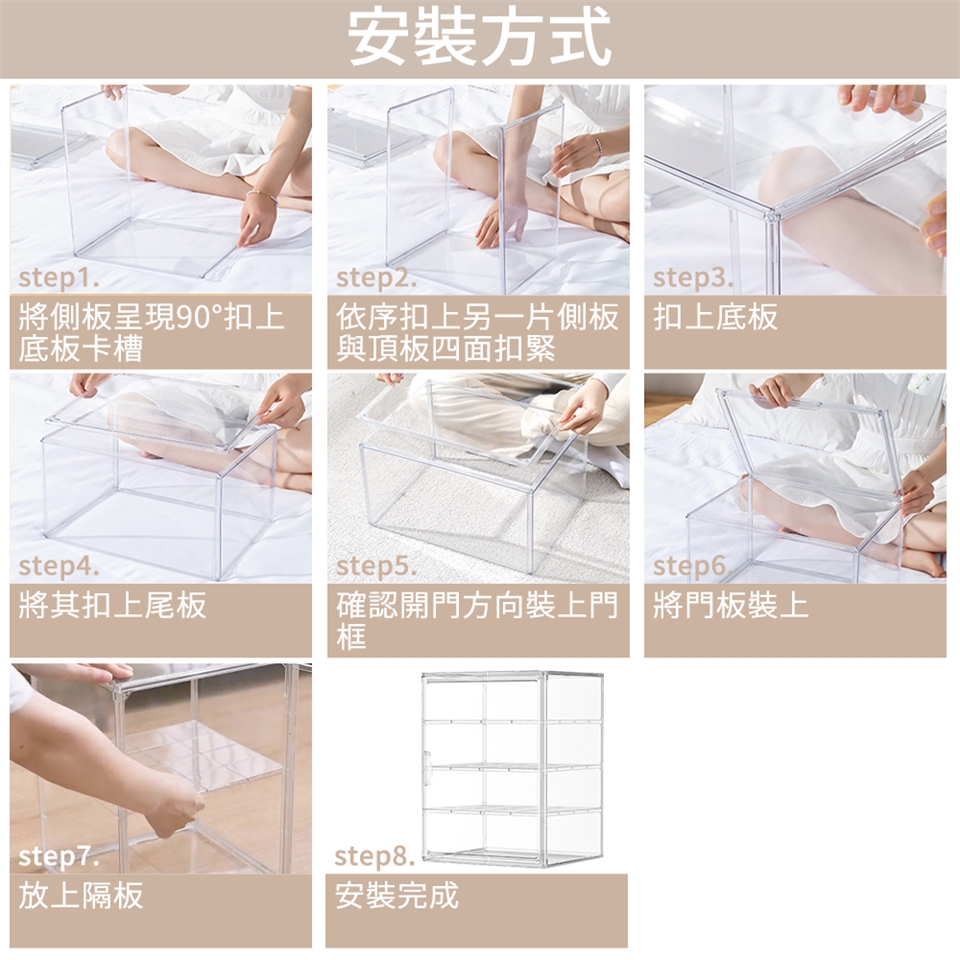 安裝方式

step1.
將側板呈現90°扣上底板卡槽

step2.
依序扣上另一片側板與頂板四面扣緊

step3.
扣上底板

step4.
將其扣上尾板

step5.
確認開門方向裝上門框

step6.
將門板裝上

step7.
放上隔板

step8.
安裝完成