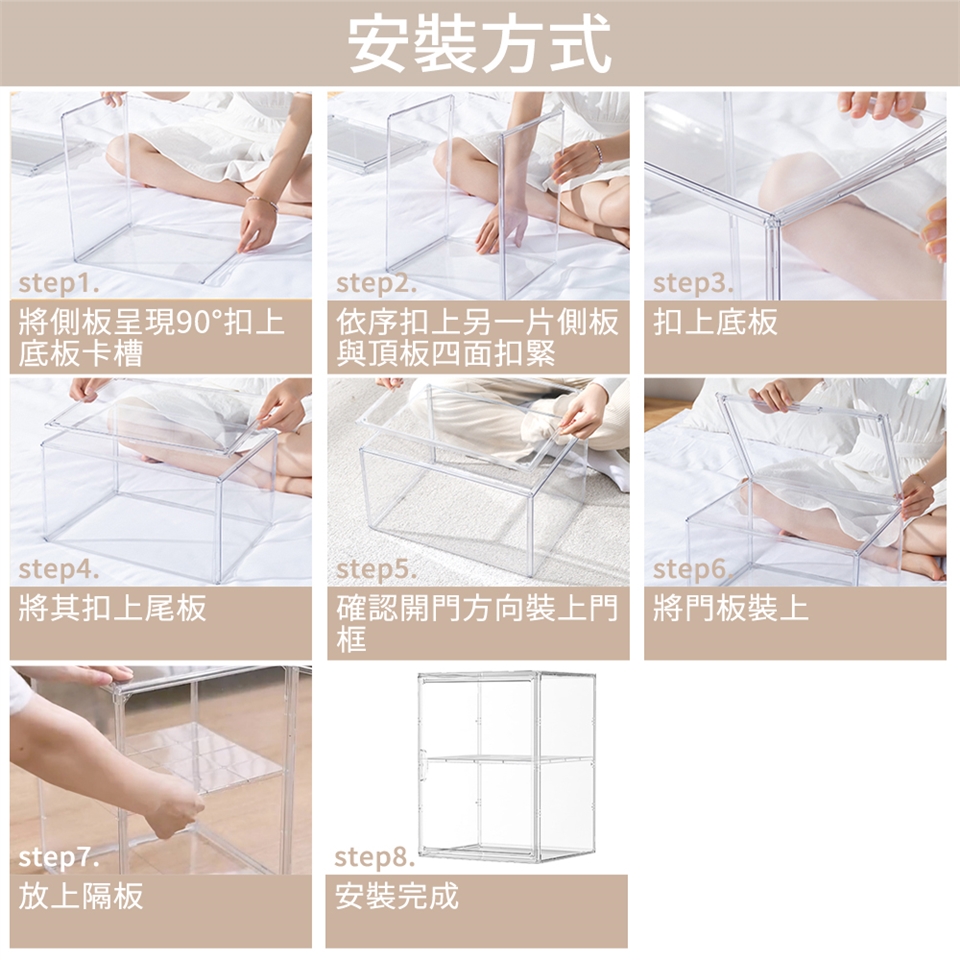 安裝方式

step1.
將側板呈現90°扣上底板卡槽

step2.
依序扣上另一片側板與頂板四面扣緊

step3.
扣上底板

step4.
將其扣上尾板

step5.
確認開門方向裝上門框

step6.
將門板裝上

step7.
放上隔板

step8.
安裝完成