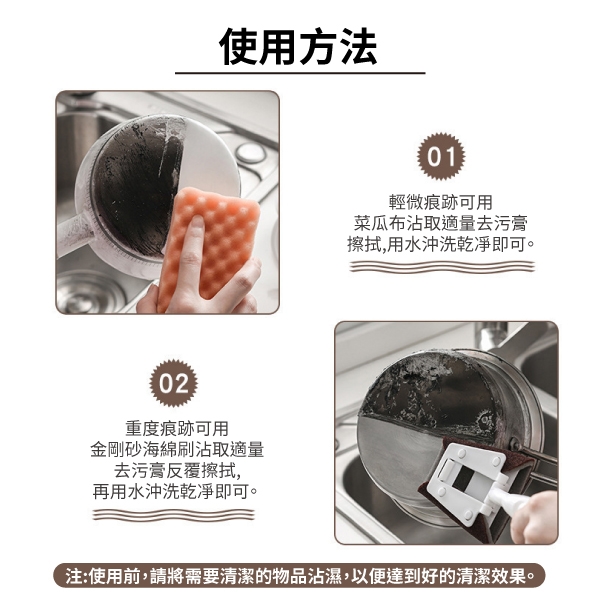 使用方法

01

輕微痕跡可用
菜瓜布沾取適量去污膏
擦拭,用水沖洗乾淨即可。

02

重度痕跡可用
金剛砂海綿刷沾取適量
去污膏反覆擦拭,
再用水沖洗乾淨即可。

注:使用前,請將需要清潔的物品沾濕,以便達到好的清潔效果。