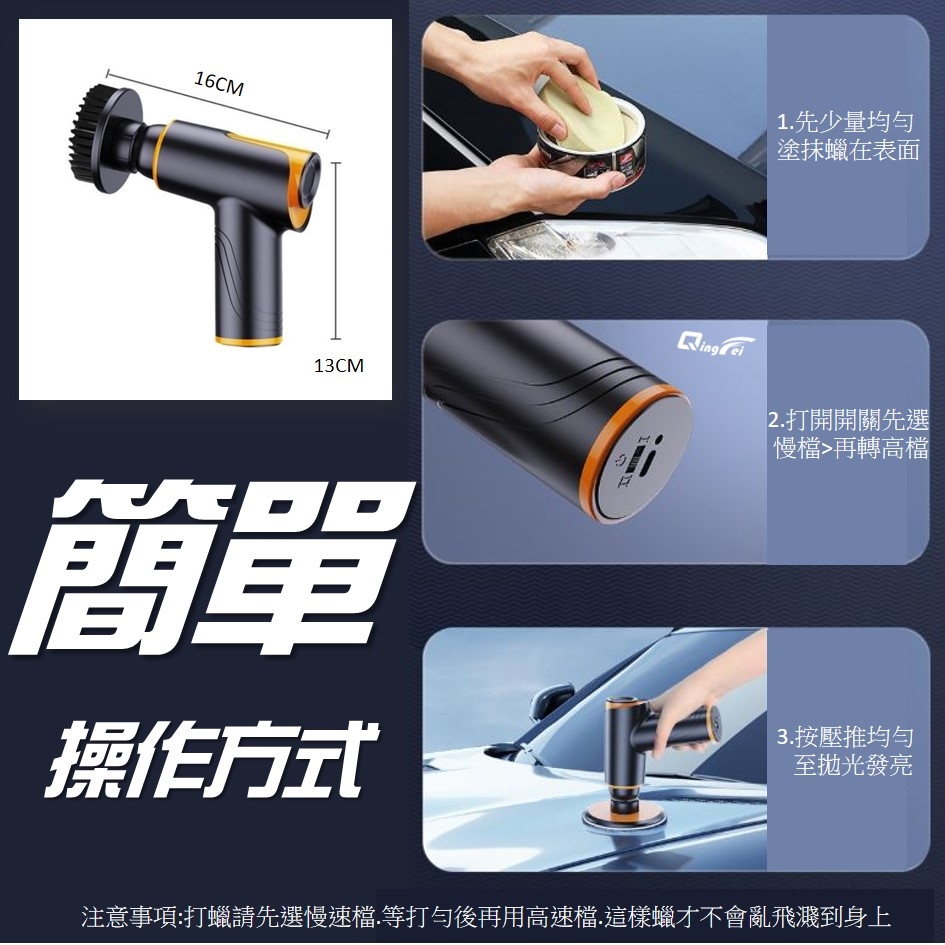 16CM
13CM

簡單
操作方式

1.先少量均勻塗抹蠟在表面

QingFei

I
II

2.打開開關先選慢檔>再轉高檔

3.按壓推均勻至拋光發亮

注意事項:打蠟請先選慢速檔.等打勻後再用高速檔.這樣蠟才不會亂飛濺到身上