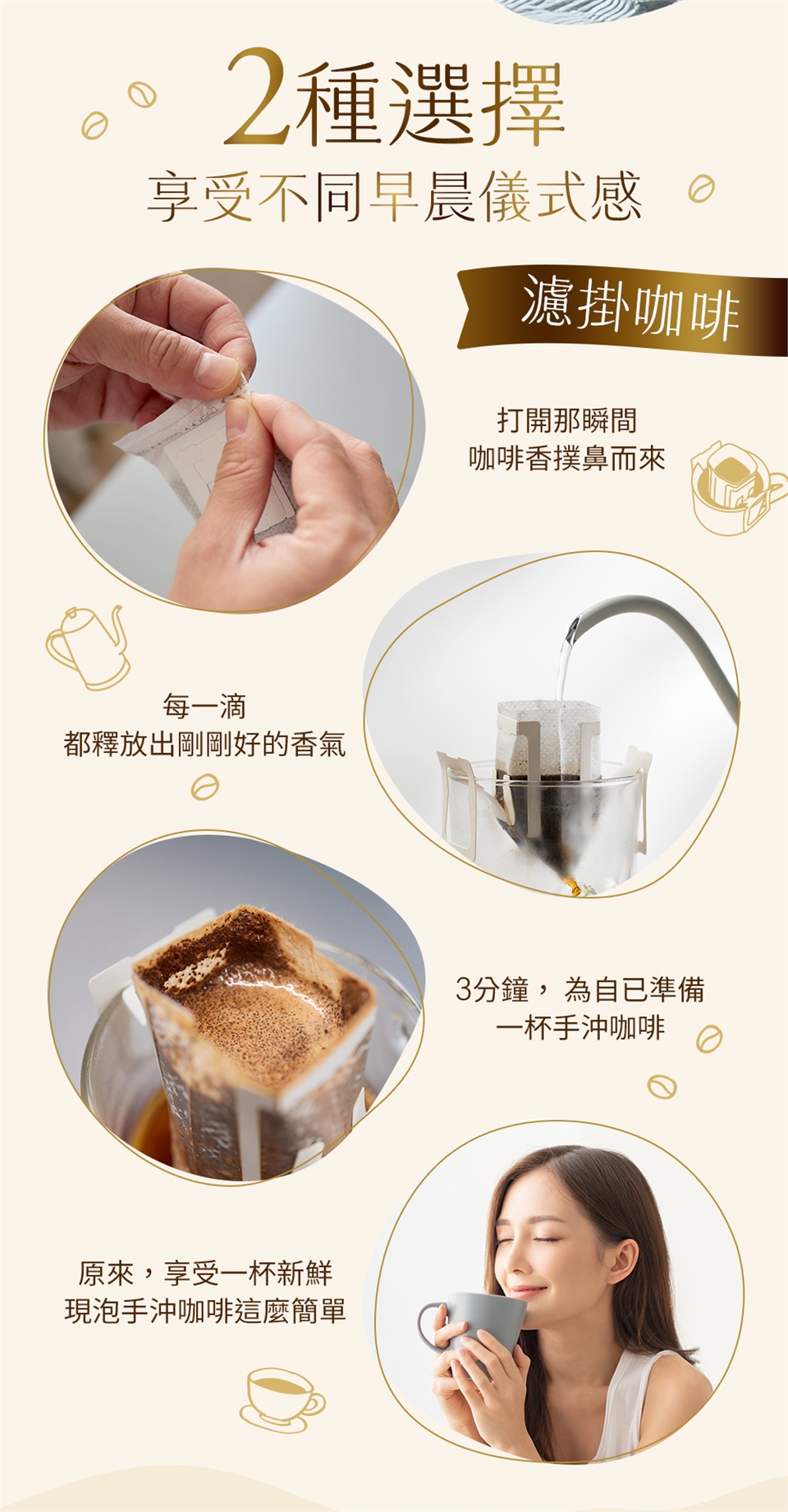 2種選擇

享受不同早晨儀式感

濾掛咖啡

打開那瞬間
咖啡香撲鼻而來

每一滴
都釋放出剛剛好的香氣

3分鐘，為自已準備
一杯手沖咖啡

原來，享受一杯新鮮
現泡手沖咖啡這麼簡單