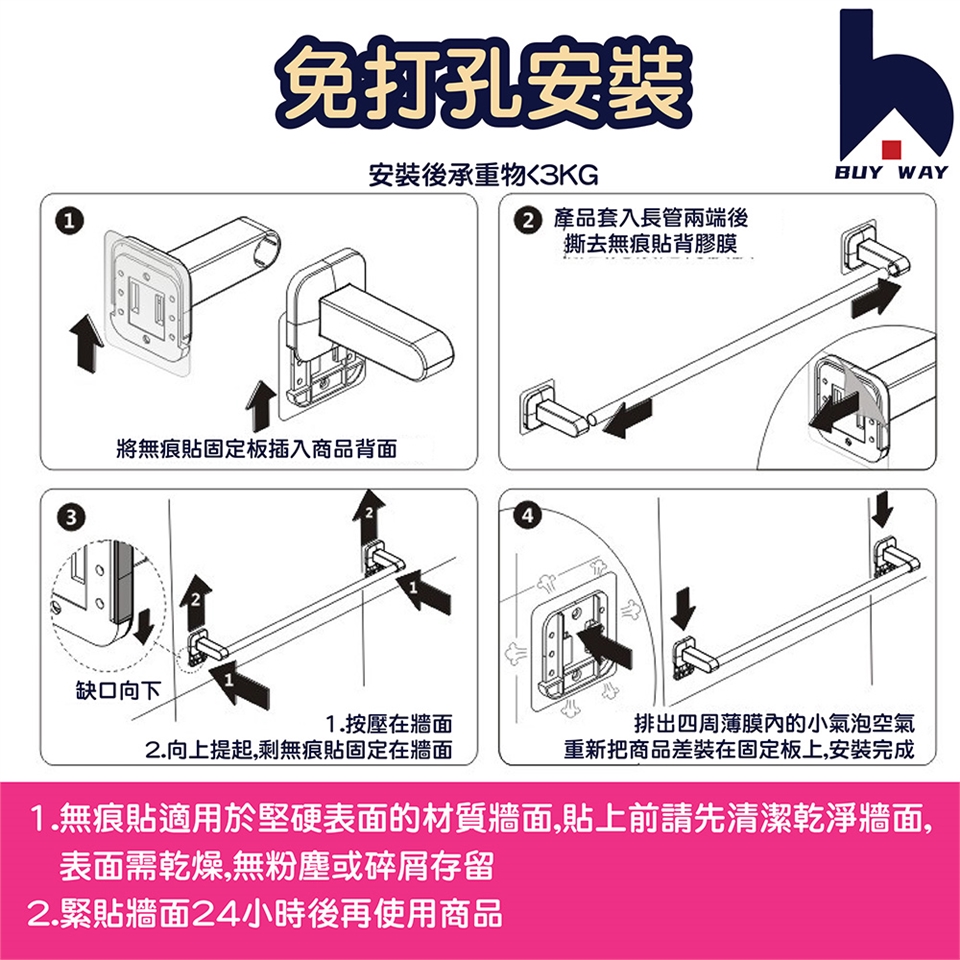 免打孔安裝

BUY WAY

安裝後承重物<3KG

1
將無痕貼固定板插入商品背面

2 產品套入長管兩端後
撕去無痕貼背膠膜

3
2
2
1
1
缺口向下
1.按壓在牆面
2.向上提起,剩無痕貼固定在牆面

4
排出四周薄膜內的小氣泡空氣
重新把商品差裝在固定板上,安裝完成

1.無痕貼適用於堅硬表面的材質牆面,貼上前請先清潔乾淨牆面,表面需乾燥,無粉塵或碎屑存留
2.緊貼牆面24小時後再使用商品