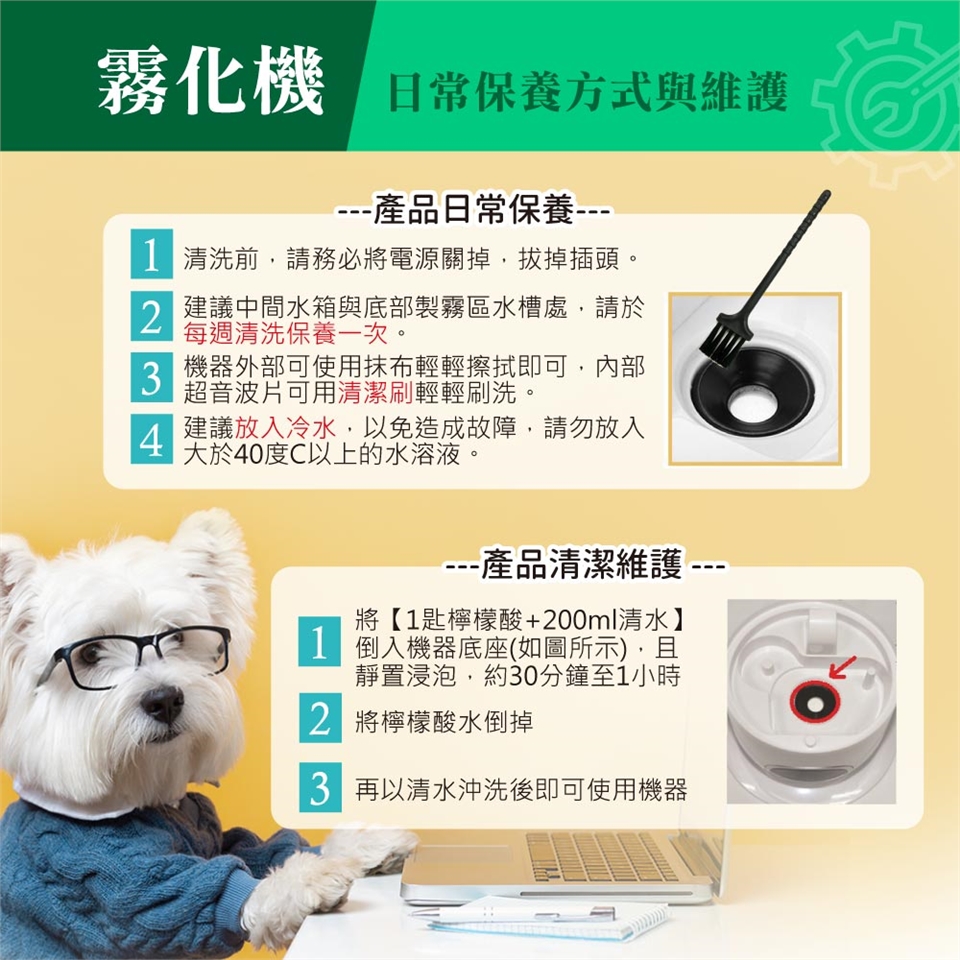 霧化機 日常保養方式與維護

---產品日常保養---

1 清洗前，請務必將電源關掉，拔掉插頭。

2 建議中間水箱與底部製霧區水槽處，請於每週清洗保養一次。

3 機器外部可使用抹布輕輕擦拭即可，內部超音波片可用清潔刷輕輕刷洗。

4 建議放入冷水，以免造成故障，請勿放入大於40度C以上的水溶液。

---產品清潔維護 ---

1 將【1匙檸檬酸+200ml清水】倒入機器底座(如圖所示)，且靜置浸泡，約30分鐘至1小時

2 將檸檬酸水倒掉

3 再以清水沖洗後即可使用機器