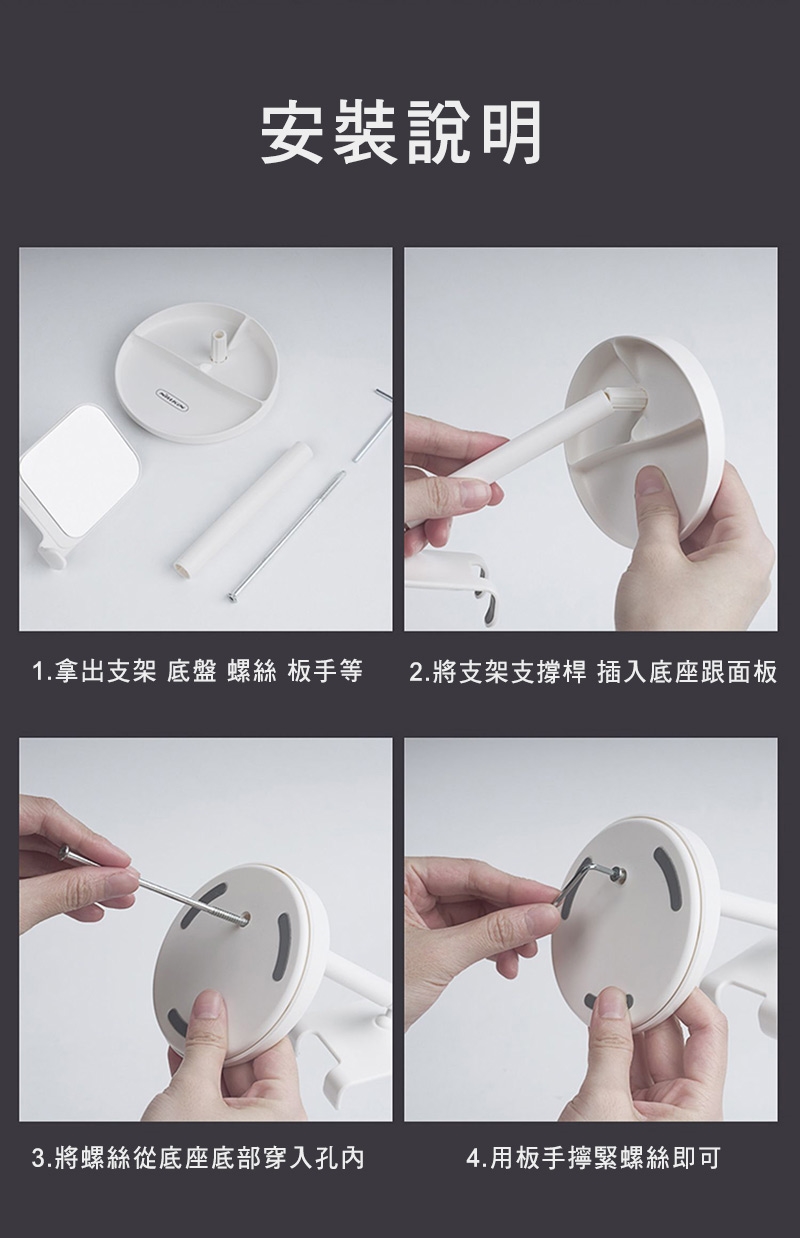 安裝說明

NILLKIN

1.拿出支架 底盤 螺絲 板手等

2.將支架支撐桿 插入底座跟面板

3.將螺絲從底座底部穿入孔內

4.用板手擰緊螺絲即可