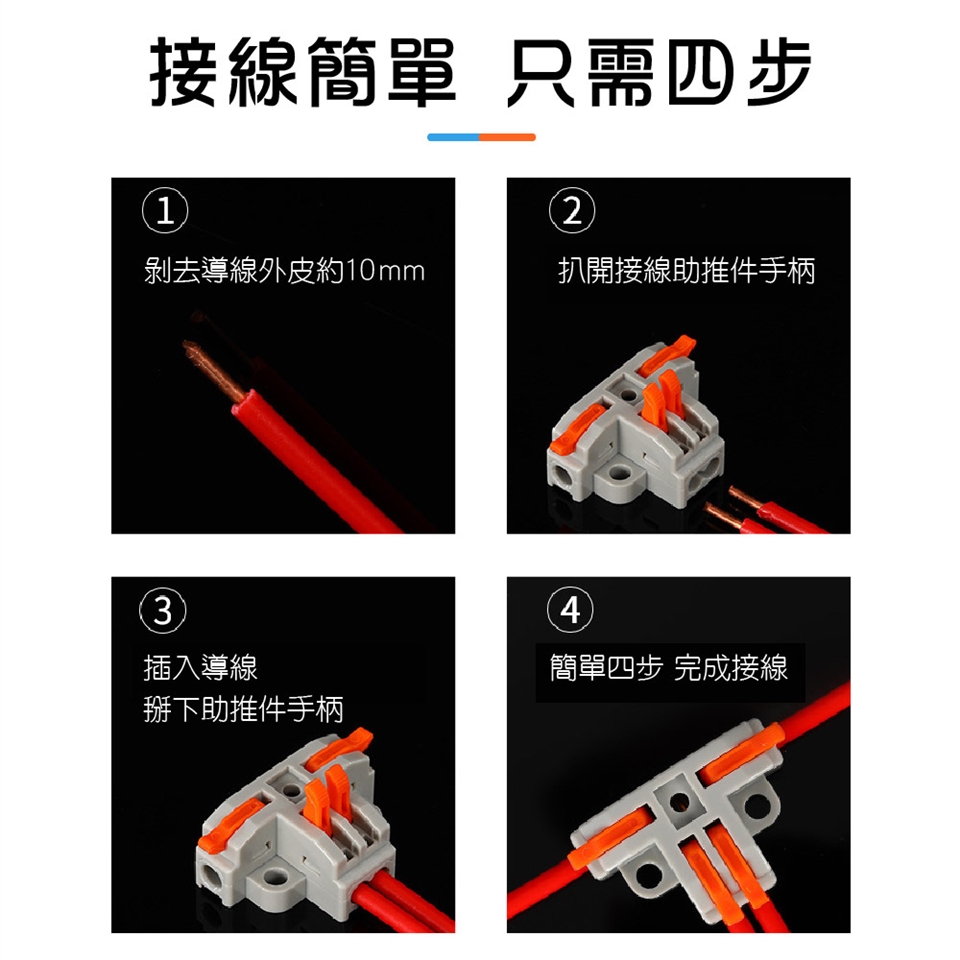 接線簡單 只需四步

①
剝去導線外皮約10mm

②
扒開接線助推件手柄

③
插入導線
掰下助推件手柄

④
簡單四步 完成接線