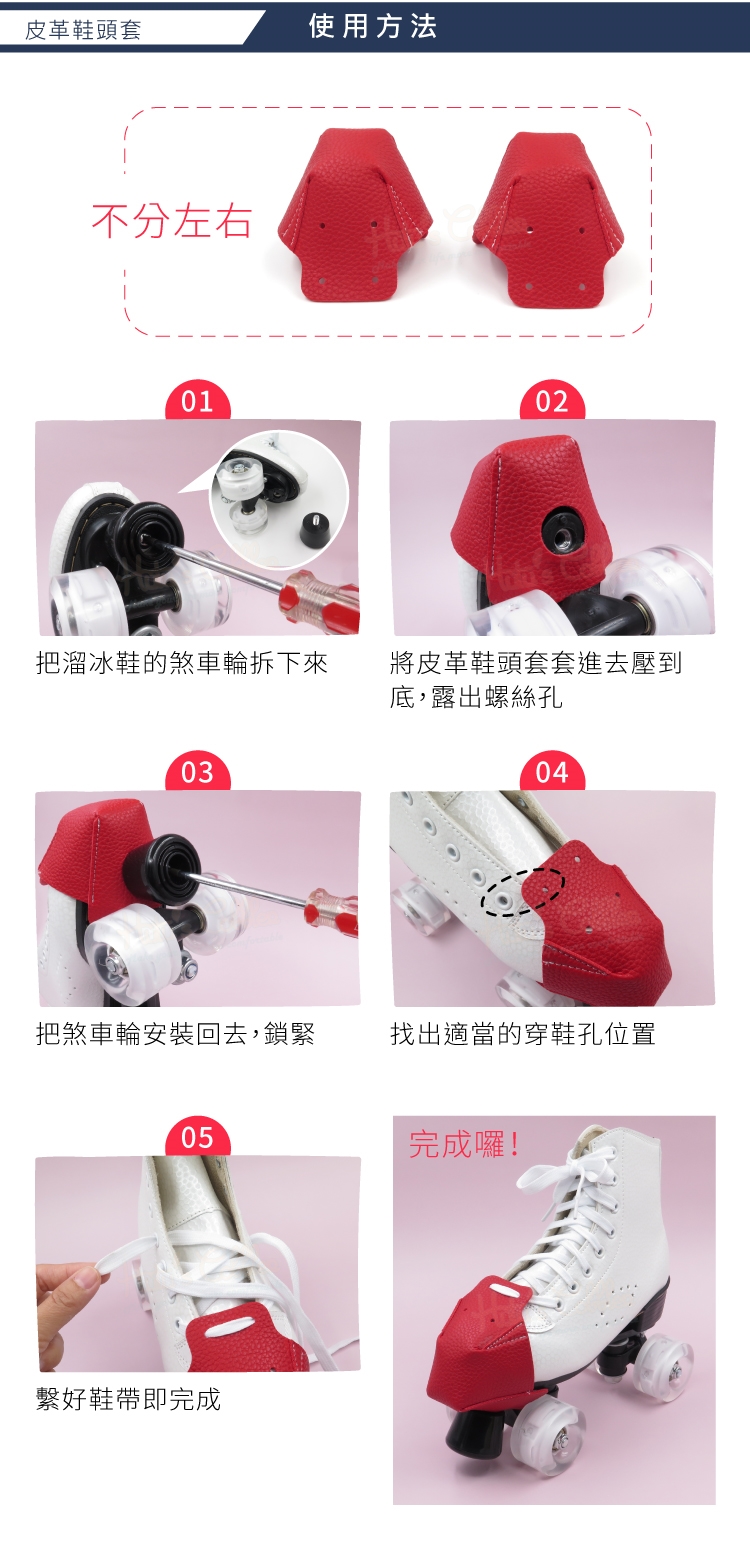 皮革鞋頭套

使用方法

不分左右

01

把溜冰鞋的煞車輪拆下來

02

將皮革鞋頭套套進去壓到底，露出螺絲孔

03

把煞車輪安裝回去，鎖緊

04

找出適當的穿鞋孔位置

05

繫好鞋帶即完成

完成囉！