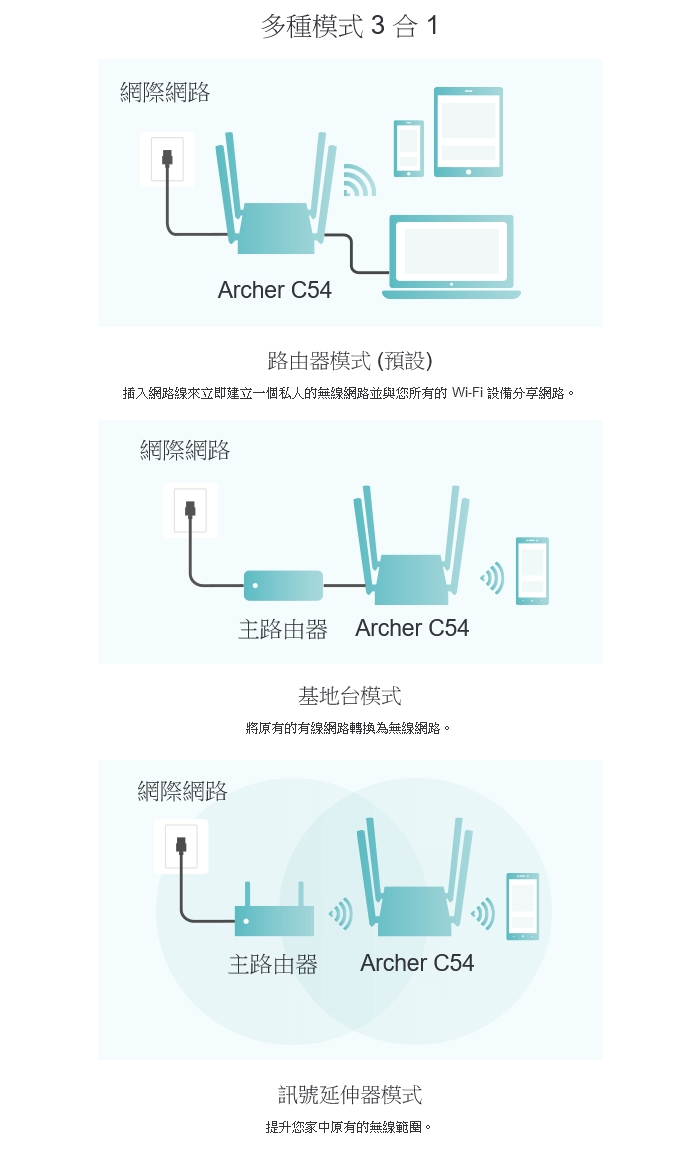 多種模式 3 合 1

網際網路

Archer C54

路由器模式 (預設)

插入網路線來立即建立一個私人的無線網路並與您所有的 Wi-Fi 設備分享網路。

網際網路

主路由器 Archer C54

基地台模式

將原有的有線網路轉換為無線網路。

網際網路

主路由器 Archer C54

訊號延伸器模式

提升您家中原有的無線範圍。