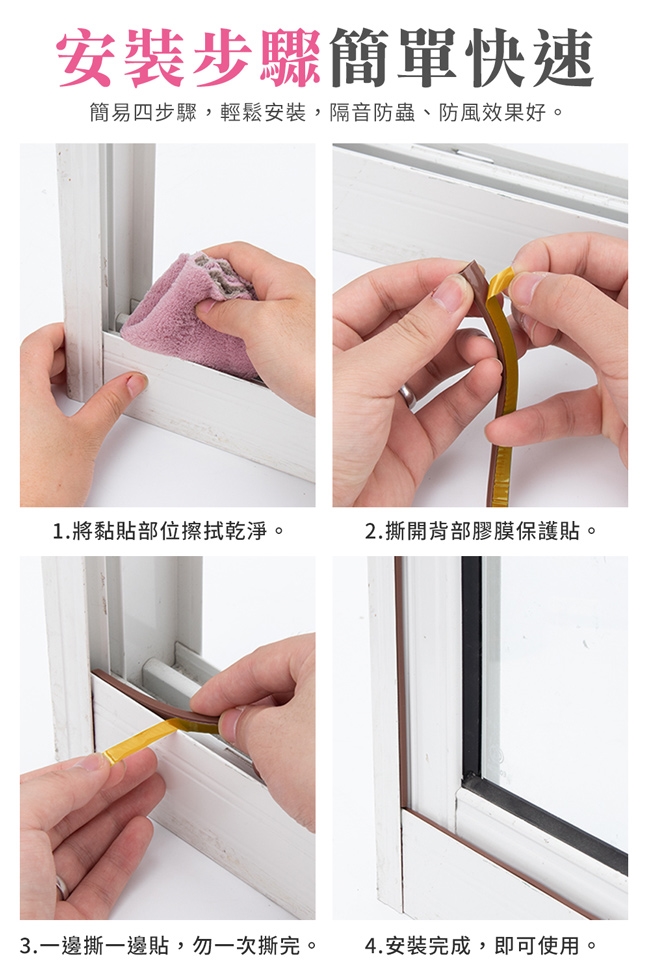 安裝步驟簡單快速

簡易四步驟，輕鬆安裝，隔音防蟲、防風效果好。

1.將黏貼部位擦拭乾淨。

2.撕開背部膠膜保護貼。

3.一邊撕一邊貼，勿一次撕完。

4.安裝完成，即可使用。