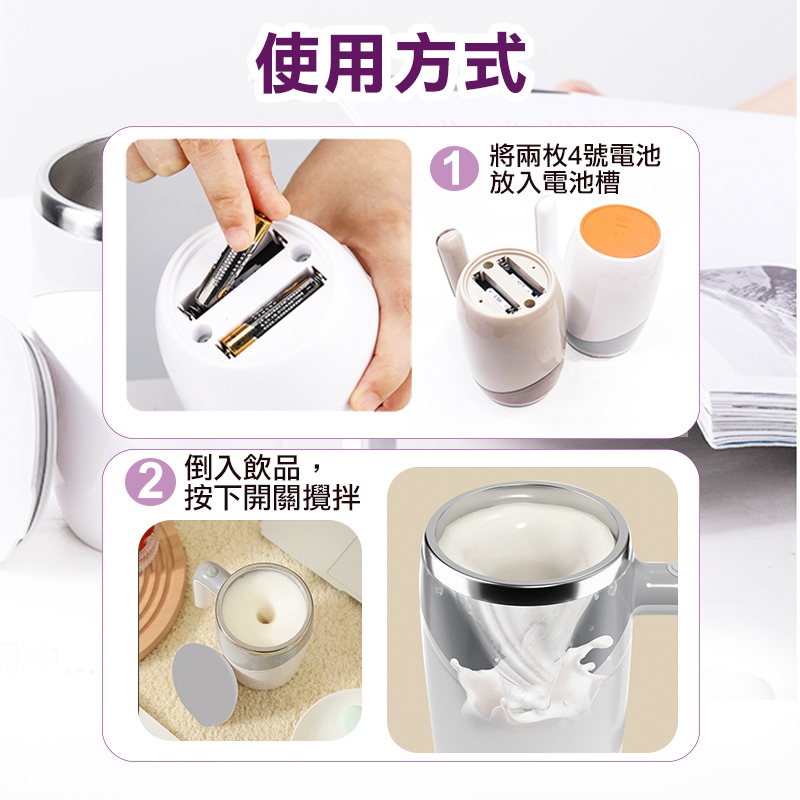 使用方式

1 將兩枚4號電池放入電池槽

2 倒入飲品，按下開關攪拌