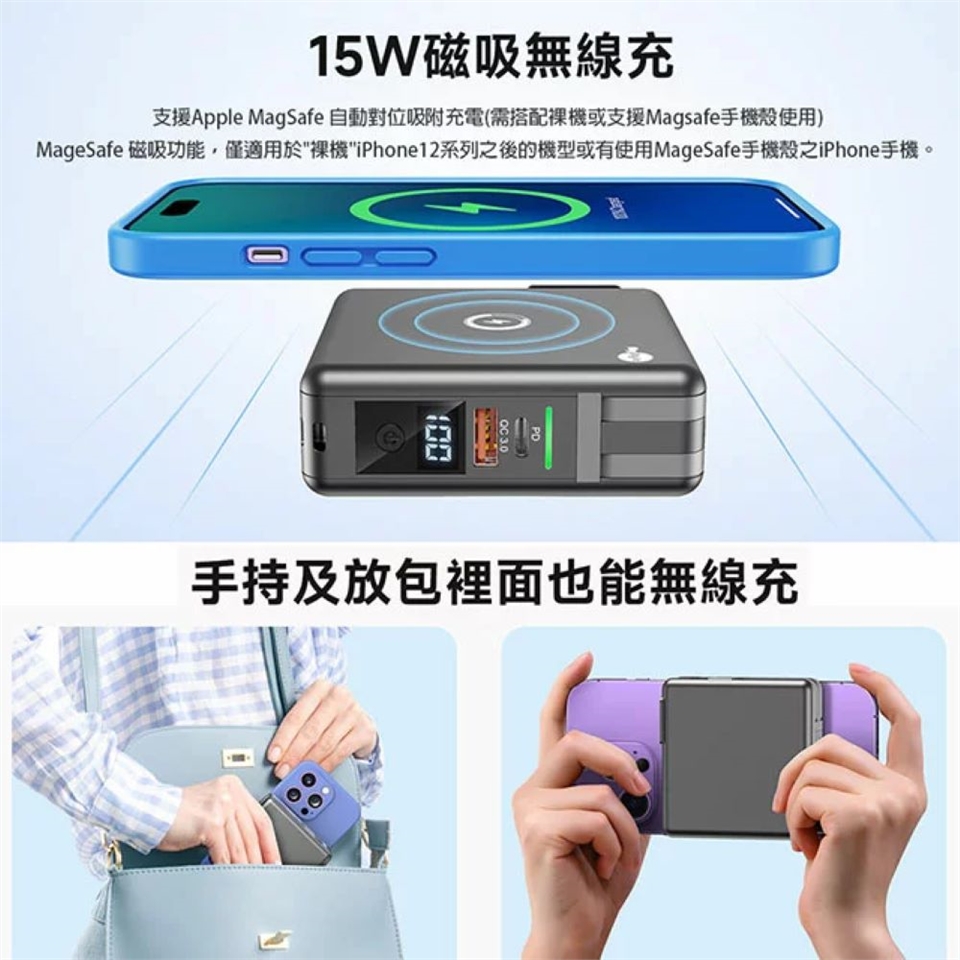 15W磁吸無線充

支援Apple MagSafe 自動對位吸附充電(需搭配裸機或支援Magsafe手機殼使用)
MageSafe 磁吸功能，僅適用於"裸機"iPhone12系列之後的機型或有使用MageSafe手機殼之iPhone手機。

100

QC 3.0

PD

手持及放包裡面也能無線充