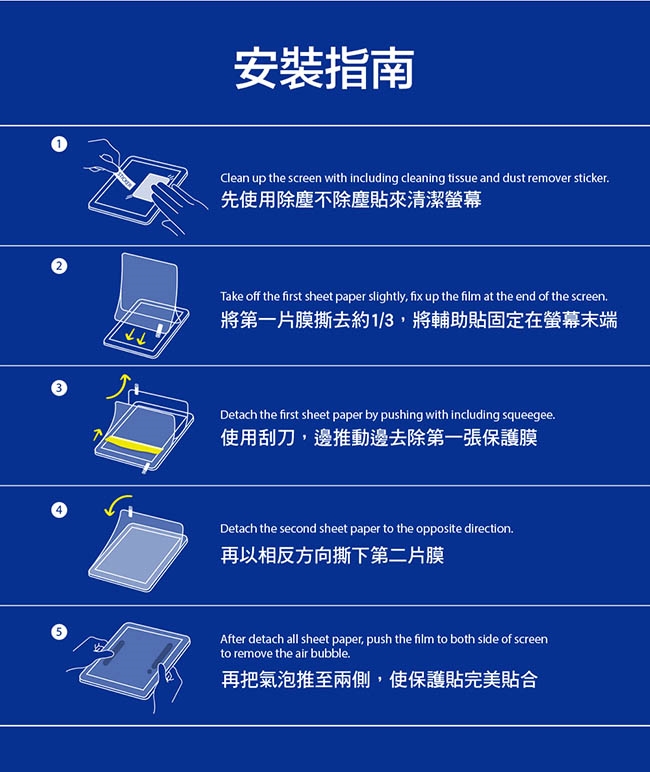 安裝指南

1

Clean up the screen with including cleaning tissue and dust remover sticker.
先使用除塵不除塵貼來清潔螢幕

2

Take off the first sheet paper slightly, fix up the film at the end of the screen.
將第一片膜撕去約1/3，將輔助貼固定在螢幕末端

3

Detach the first sheet paper by pushing with including squeegee.
使用刮刀，邊推動邊去除第一張保護膜

4

Detach the second sheet paper to the opposite direction.
再以相反方向撕下第二片膜

5

After detach all sheet paper, push the film to both side of screen to remove the air bubble.
再把氣泡推至兩側，使保護貼完美貼合