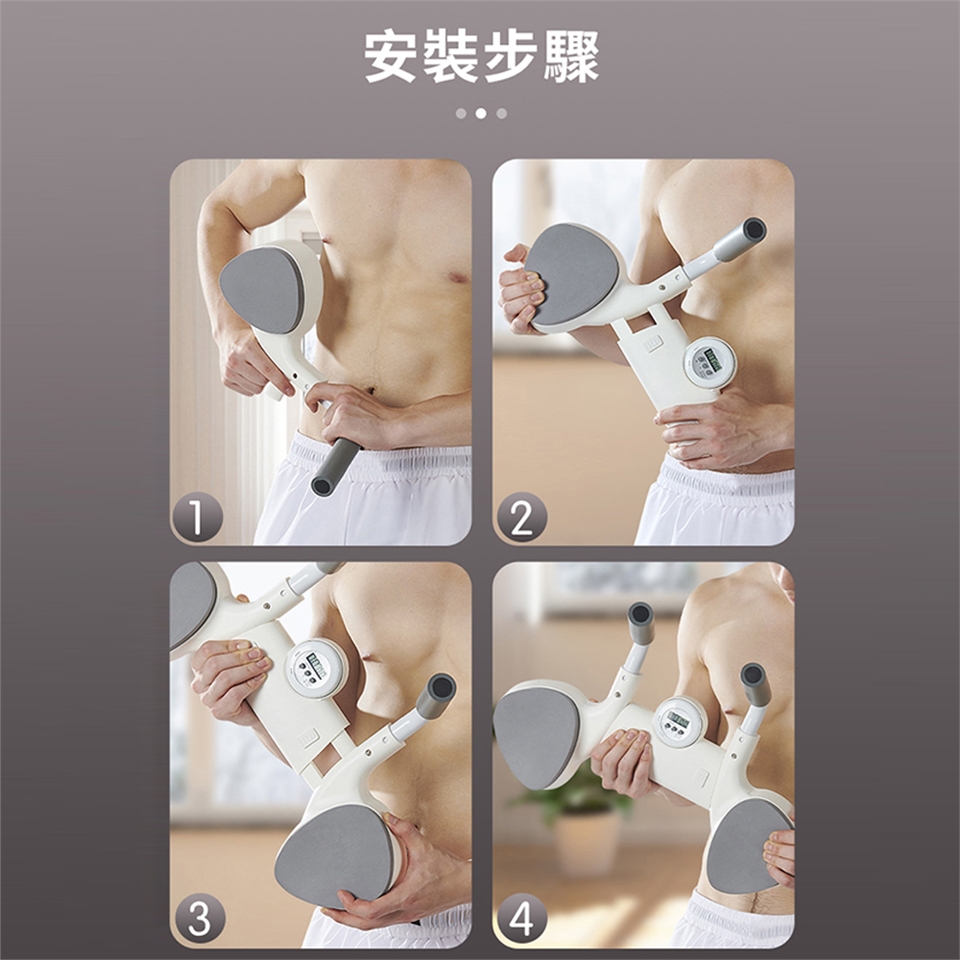 安裝步驟

1

2

3

4