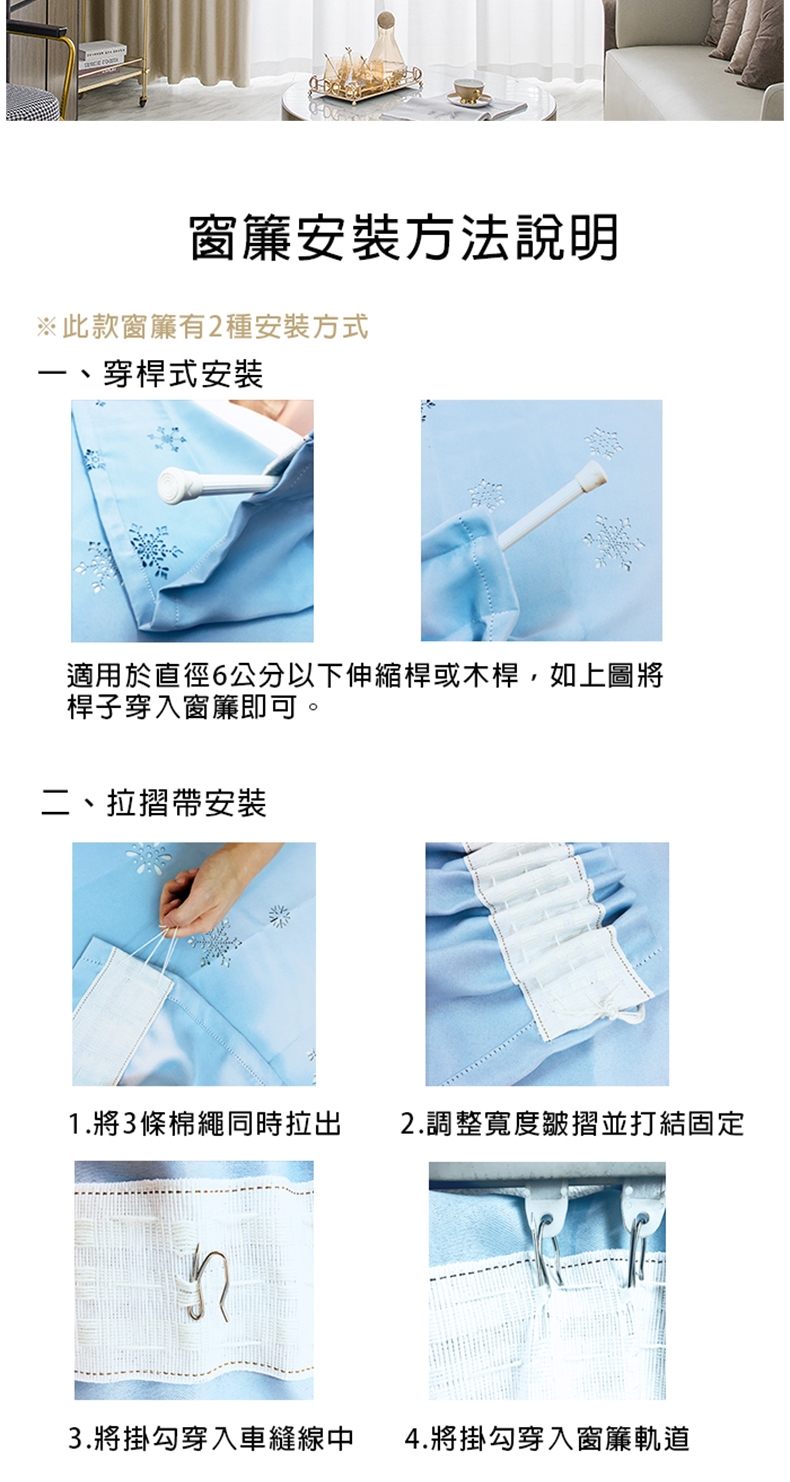 窗簾安裝方法說明

※此款窗簾有2種安裝方式

一、穿桿式安裝

適用於直徑6公分以下伸縮桿或木桿，如上圖將桿子穿入窗簾即可。

二、拉摺帶安裝

1.將3條棉繩同時拉出

2.調整寬度皺摺並打結固定

3.將掛勾穿入車縫線中

4.將掛勾穿入窗簾軌道