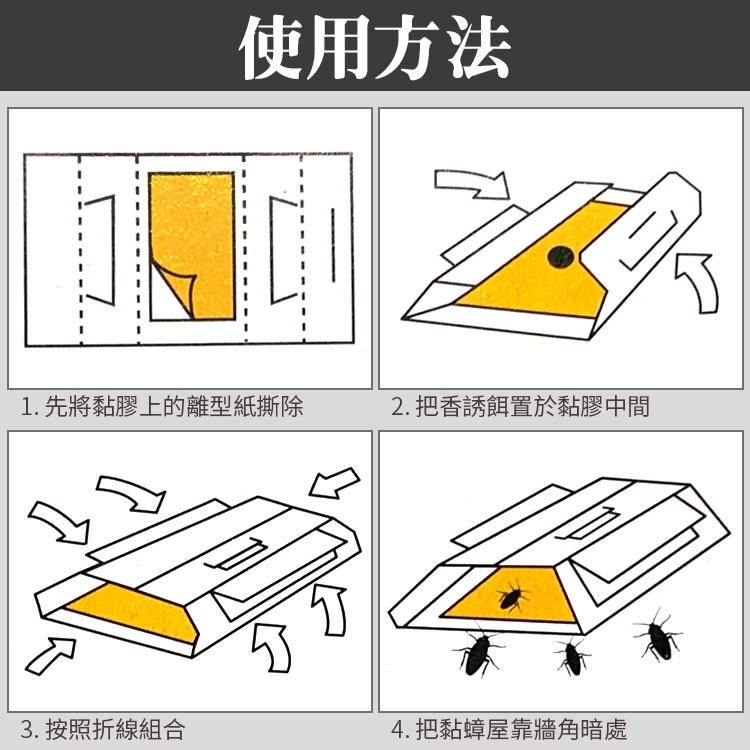 使用方法

1. 先將黏膠上的離型紙撕除

2. 把香誘餌置於黏膠中間

3. 按照折線組合

4. 把黏蟑屋靠牆角暗處