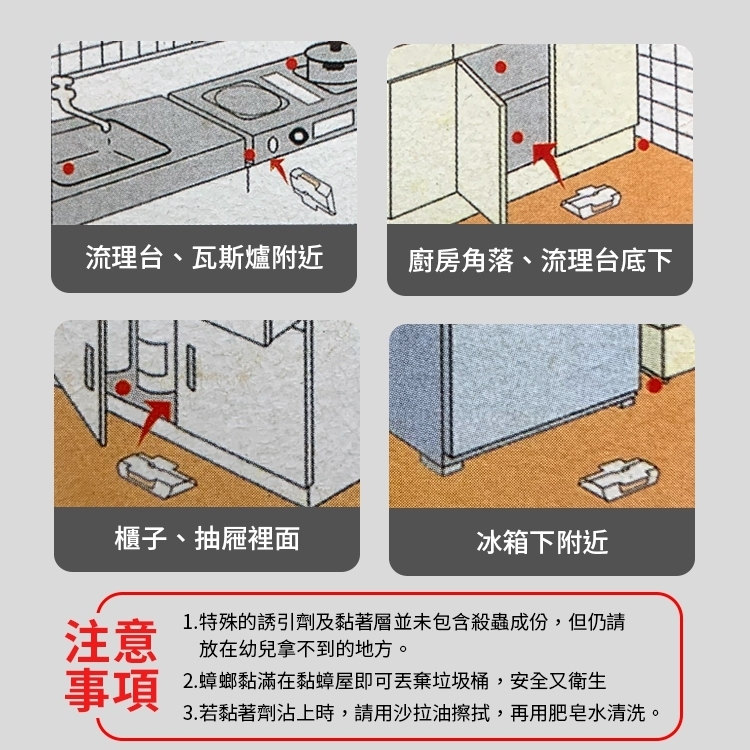 流理台、瓦斯爐附近

廚房角落、流理台底下

櫃子、抽屜裡面

冰箱下附近

注意事項

1.特殊的誘引劑及黏著層並未包含殺蟲成份，但仍請放在幼兒拿不到的地方。

2.蟑螂黏滿在黏蟑屋即可丟棄垃圾桶，安全又衛生

3.若黏著劑沾上時，請用沙拉油擦拭，再用肥皂水清洗。