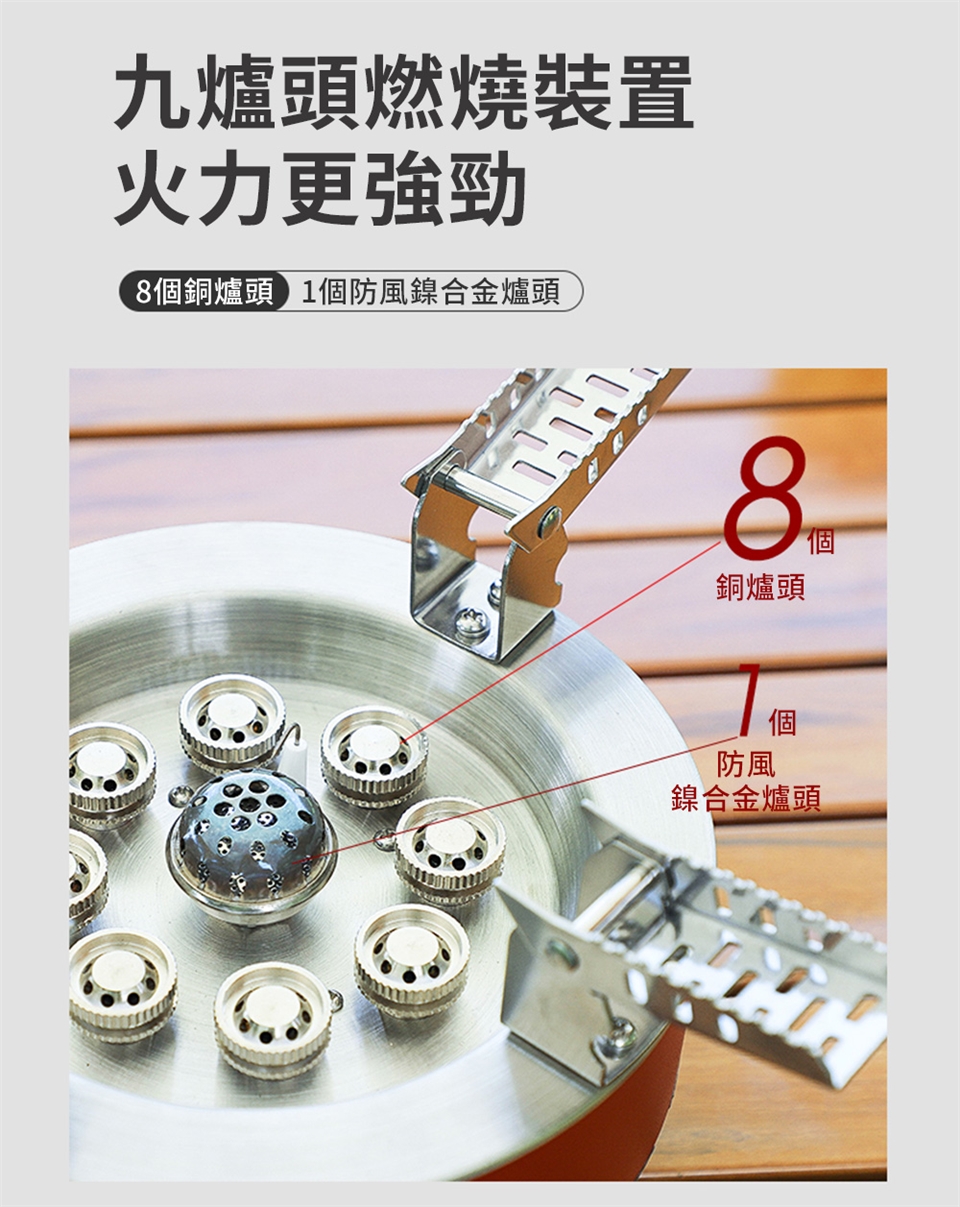 九爐頭燃燒裝置
火力更強勁

8個銅爐頭 1個防風鎳合金爐頭

8個
銅爐頭

1個
防風
鎳合金爐頭