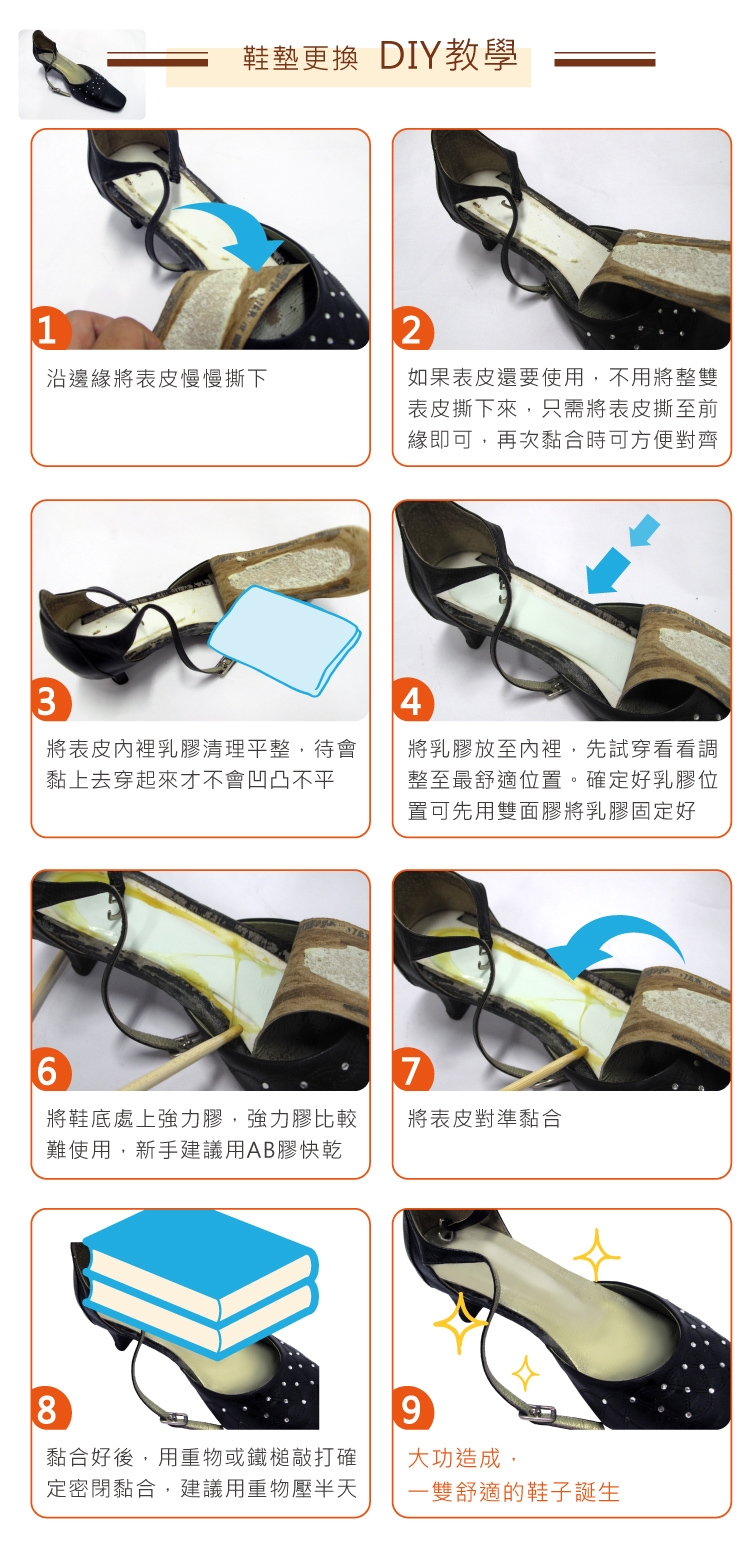 鞋墊更換 DIY教學

1
沿邊緣將表皮慢慢撕下

2
如果表皮還要使用，不用將整雙表皮撕下來，只需將表皮撕至前緣即可，再次黏合時可方便對齊

3
將表皮內裡乳膠清理平整，待會黏上去穿起來才不會凹凸不平

4
將乳膠放至內裡，先試穿看看調整至最舒適位置。確定好乳膠位置可先用雙面膠將乳膠固定好

6
將鞋底處上強力膠，強力膠比較難使用，新手建議用AB膠快乾

7
將表皮對準黏合

8
黏合好後，用重物或鐵槌敲打確定密閉黏合，建議用重物壓半天

9
大功造成，
一雙舒適的鞋子誕生