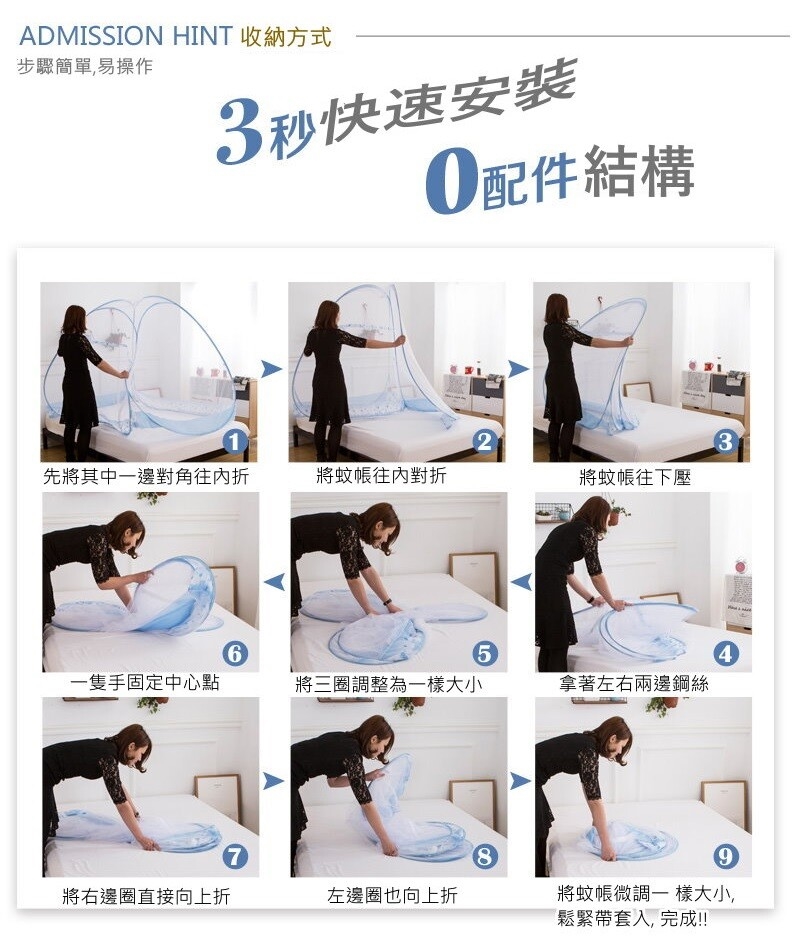 ADMISSION HINT 收納方式
步驟簡單,易操作

3秒快速安裝
0配件結構

1
先將其中一邊對角往內折

2
將蚊帳往內對折

3
將蚊帳往下壓

6
一隻手固定中心點

5
將三圈調整為一樣大小

4
拿著左右兩邊鋼絲

7
將右邊圈直接向上折

8
左邊圈也向上折

9
將蚊帳微調一 樣大小,
鬆緊帶套入, 完成!!