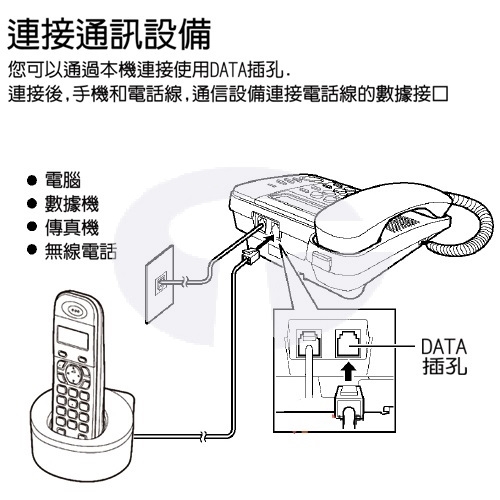 連接通訊設備
您可以通過本機連接使用DATA插孔.
連接後,手機和電話線,通信設備連接電話線的數據接口

● 電腦
● 數據機
● 傳真機
● 無線電話

DATA
插孔