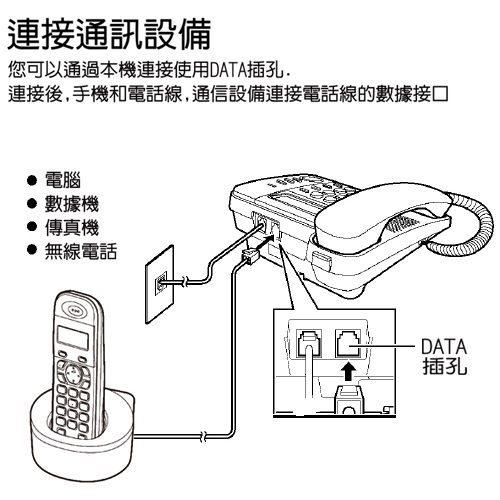 連接通訊設備
您可以通過本機連接使用DATA插孔.
連接後,手機和電話線,通信設備連接電話線的數據接口

● 電腦
● 數據機
● 傳真機
● 無線電話

DATA
插孔