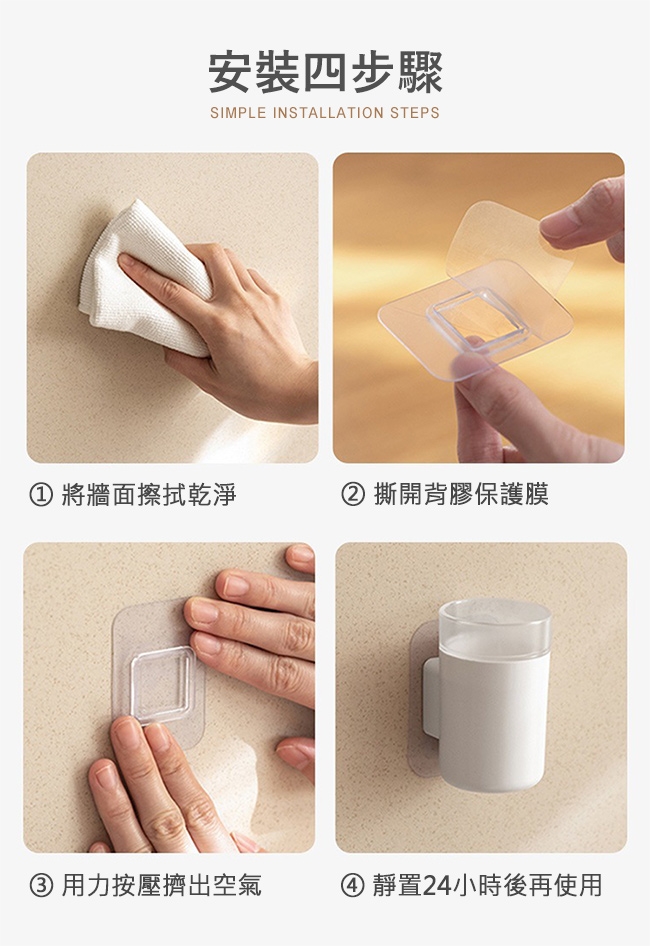 安裝四步驟
SIMPLE INSTALLATION STEPS

① 將牆面擦拭乾淨

② 撕開背膠保護膜

③ 用力按壓擠出空氣

④ 靜置24小時後再使用