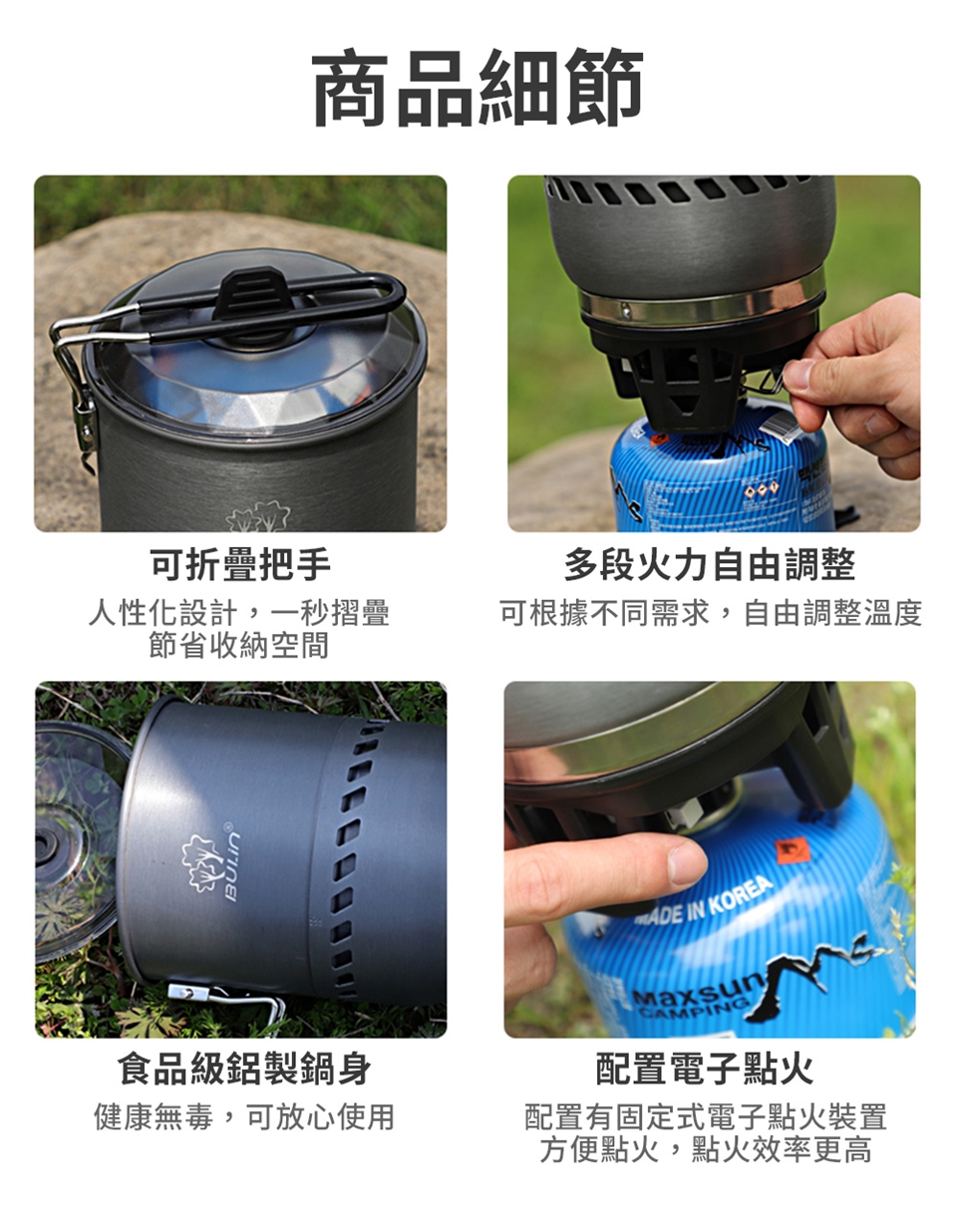 商品細節

可折疊把手
人性化設計，一秒摺疊
節省收納空間

多段火力自由調整
可根據不同需求，自由調整溫度

BULIN

食品級鋁製鍋身
健康無毒，可放心使用

MADE IN KOREA
Maxsun
CAMPING

配置電子點火
配置有固定式電子點火裝置
方便點火，點火效率更高