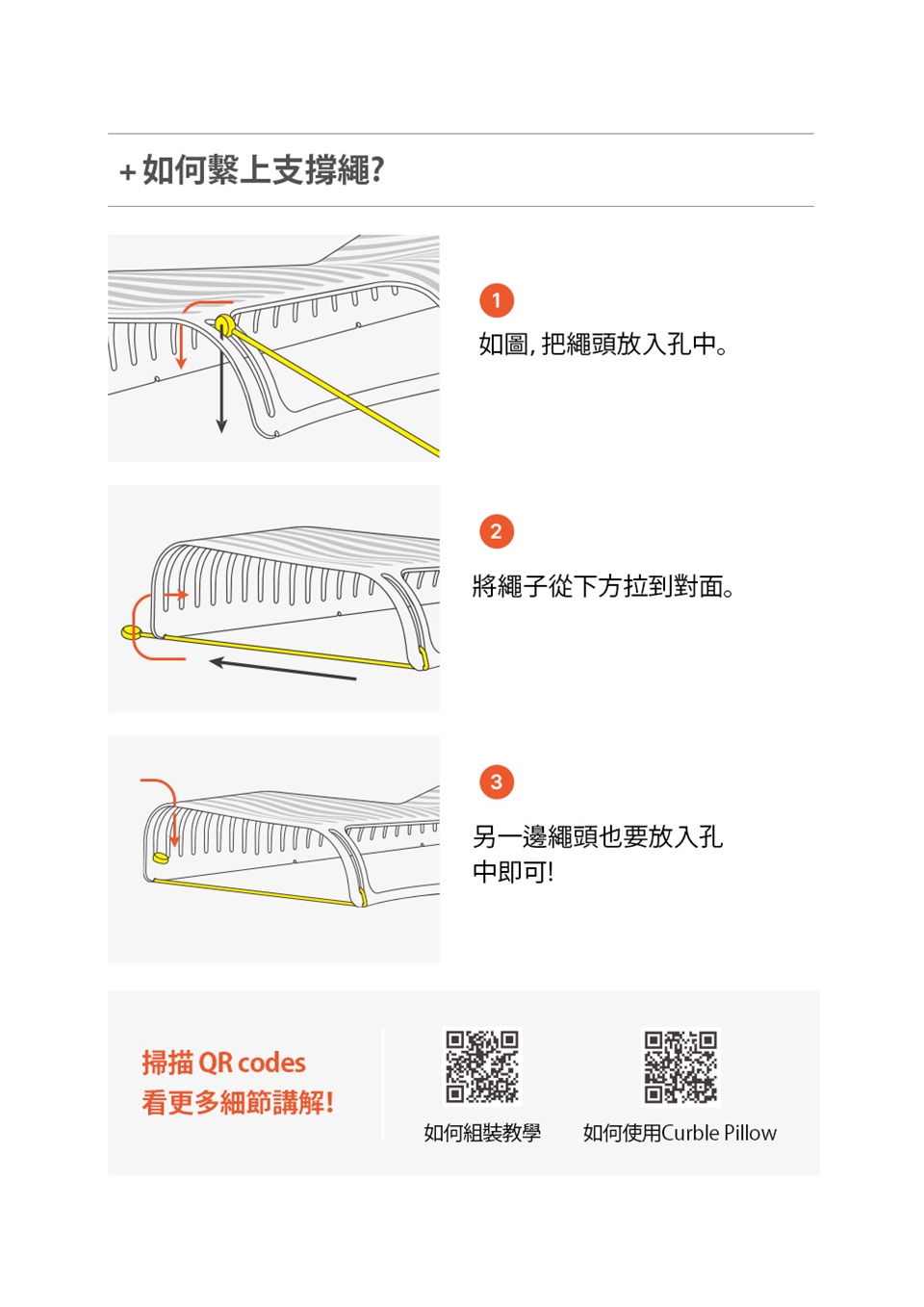 + 如何繫上支撐繩?

1

如圖, 把繩頭放入孔中。

2

將繩子從下方拉到對面。

3

另一邊繩頭也要放入孔中即可!

掃描 QR codes
看更多細節講解!

如何組裝教學

如何使用Curble Pillow